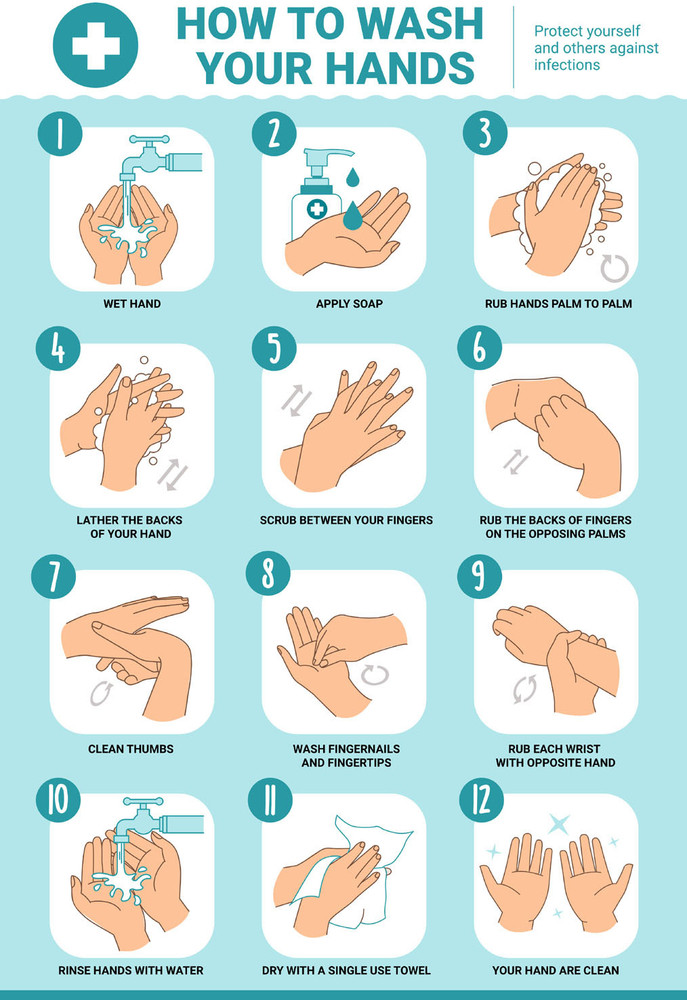 HOW TO WASH YOUR HANDS

Protect yourself and others against infections

1
WET HAND

2
APPLY SOAP

3
RUB HANDS PALM TO PALM

4
LATHER THE BACKS OF YOUR HAND

5
SCRUB BETWEEN YOUR FINGERS

6
RUB THE BACKS OF FINGERS ON THE OPPOSING PALMS

7
CLEAN THUMBS

8
WASH FINGERNAILS AND FINGERTIPS

9
RUB EACH WRIST WITH OPPOSITE HAND

10
RINSE HANDS WITH WATER

11
DRY WITH A SINGLE USE TOWEL

12
YOUR HAND ARE CLEAN