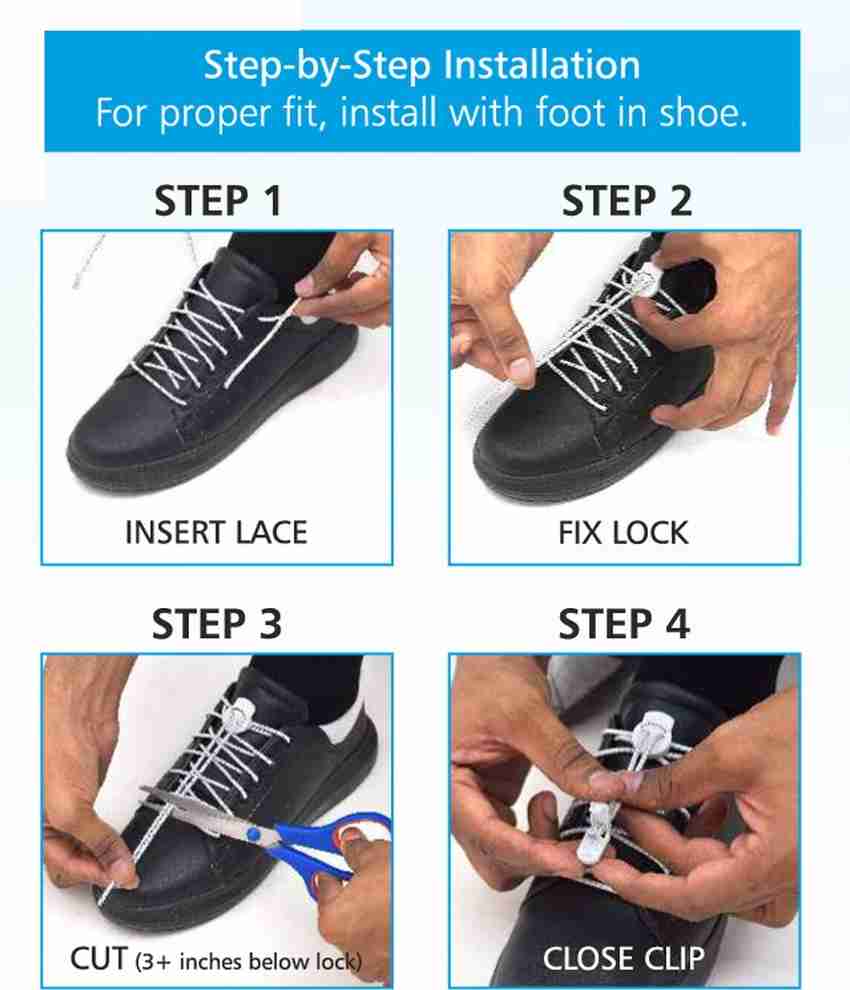 Step-by-Step Installation
For proper fit, install with foot in shoe.

STEP 1

INSERT LACE

STEP 2

FIX LOCK

STEP 3

CUT (3+ inches below lock)

STEP 4

CLOSE CLIP