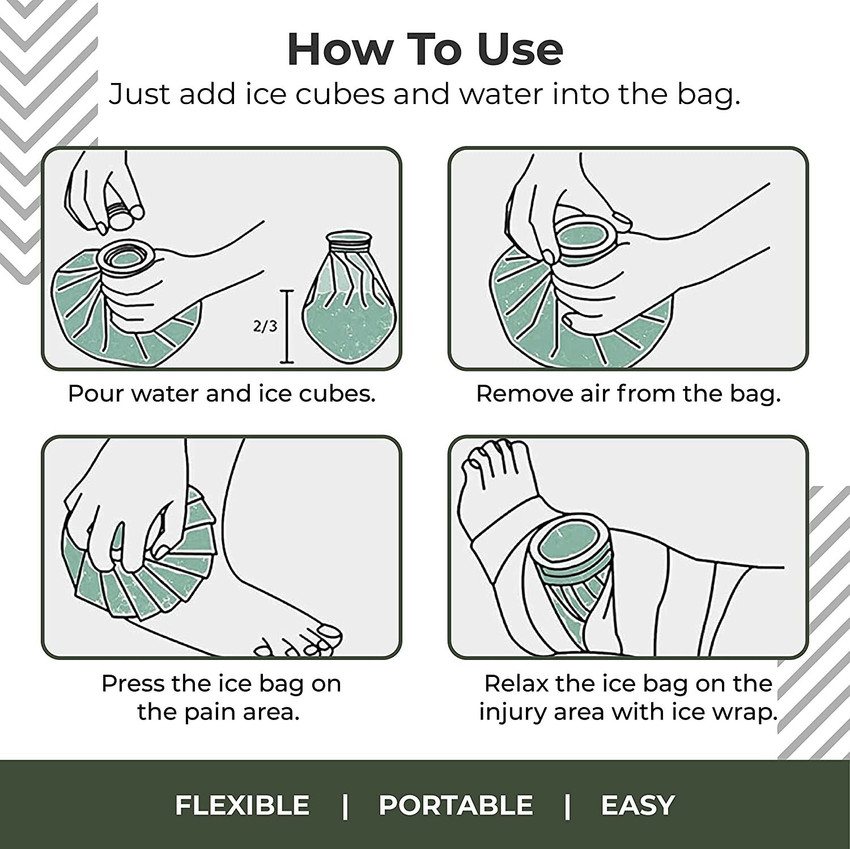 How To Use

Just add ice cubes and water into the bag.

2/3

Pour water and ice cubes.

Remove air from the bag.

Press the ice bag on the pain area.

Relax the ice bag on the injury area with ice wrap.

FLEXIBLE | PORTABLE | EASY