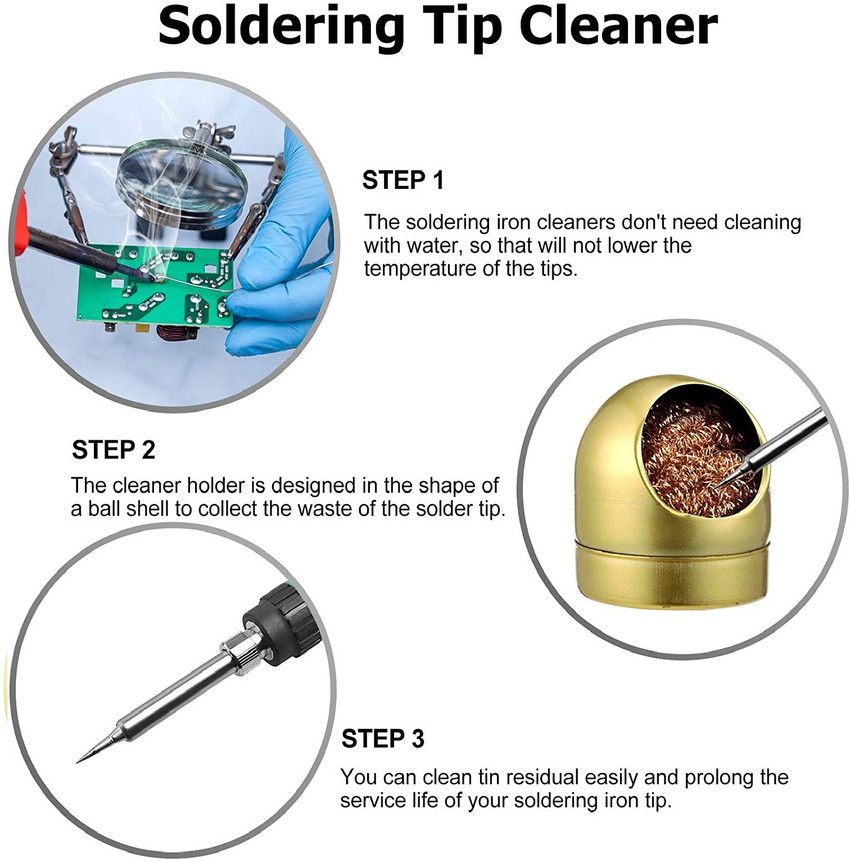 Soldering Tip Cleaner

STEP 1

The soldering iron cleaners don't need cleaning with water, so that will not lower the temperature of the tips.

STEP 2

The cleaner holder is designed in the shape of a ball shell to collect the waste of the solder tip.

STEP 3

You can clean tin residual easily and prolong the service life of your soldering iron tip.