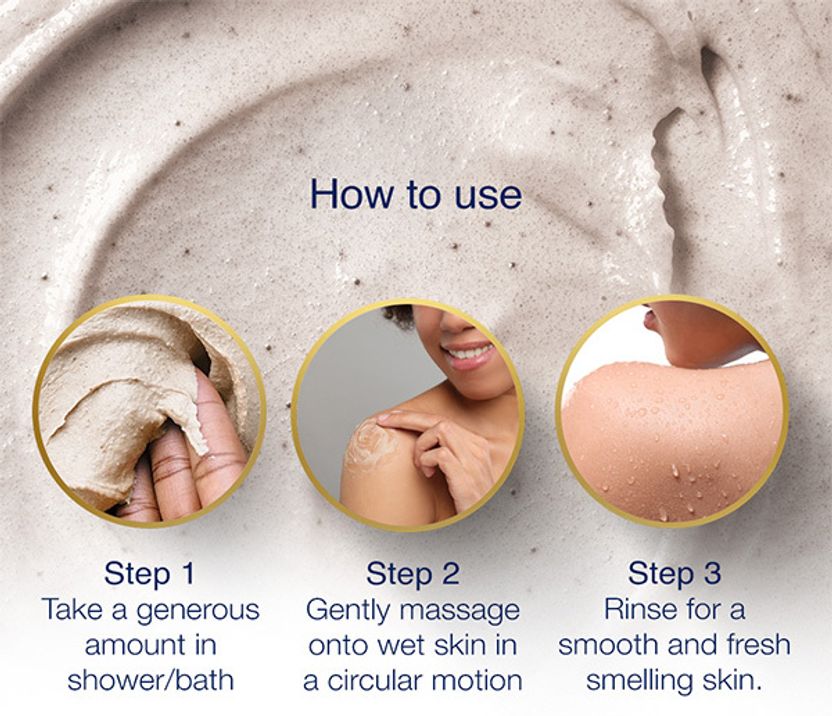 How to use

Step 1
Take a generous amount in shower/bath

Step 2
Gently massage onto wet skin in a circular motion

Step 3
Rinse for a smooth and fresh smelling skin.