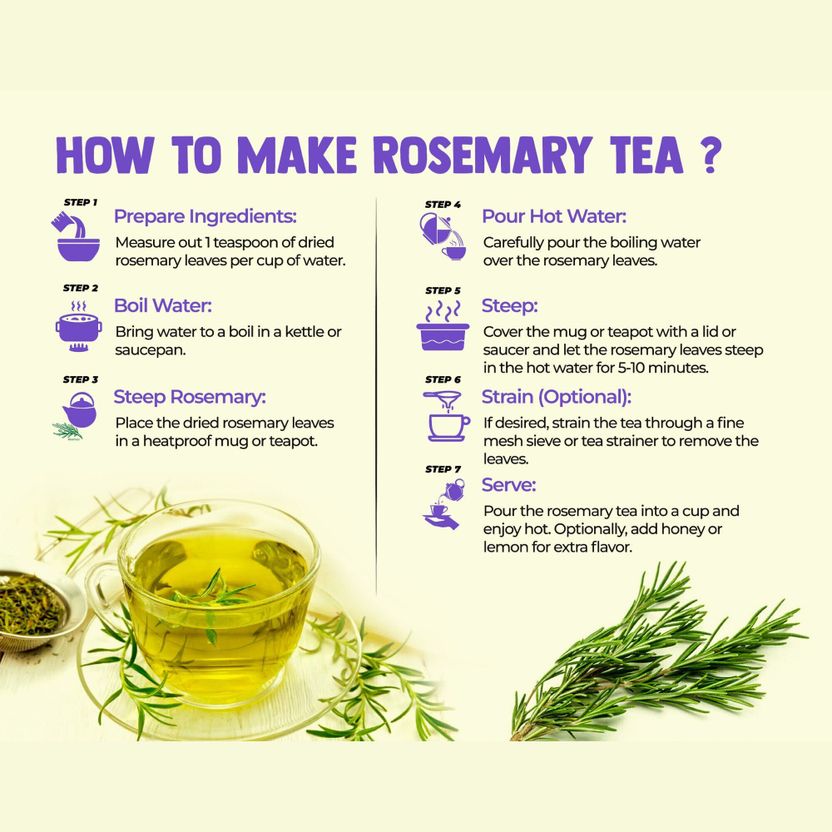 HOW TO MAKE ROSEMARY TEA ?

STEP 1
Prepare Ingredients:
Measure out 1 teaspoon of dried rosemary leaves per cup of water.

STEP 2
Boil Water:
Bring water to a boil in a kettle or saucepan.

STEP 3
Steep Rosemary:
Place the dried rosemary leaves in a heatproof mug or teapot.

STEP 4
Pour Hot Water:
Carefully pour the boiling water over the rosemary leaves.

STEP 5
Steep:
Cover the mug or teapot with a lid or saucer and let the rosemary leaves steep in the hot water for 5-10 minutes.

STEP 6
Strain (Optional):
If desired, strain the tea through a fine mesh sieve or tea strainer to remove the leaves.

STEP 7
Serve:
Pour the rosemary tea into a cup and enjoy hot. Optionally, add honey or lemon for extra flavor.