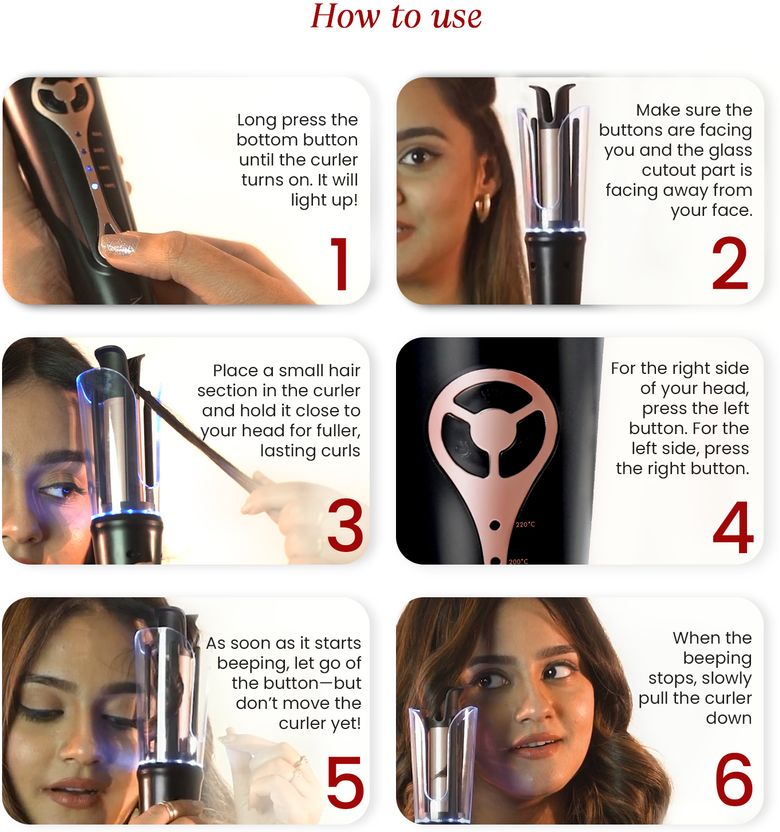 How to use

Long press the bottom button until the curler turns on. It will light up!

1

Make sure the buttons are facing you and the glass cutout part is facing away from your face.

2

Place a small hair section in the curler and hold it close to your head for fuller, lasting curls

3

For the right side of your head, press the left button. For the left side, press the right button.

220°C

200°C

4

As soon as it starts beeping, let go of the button—but don't move the curler yet!

5

When the beeping stops, slowly pull the curler down

6