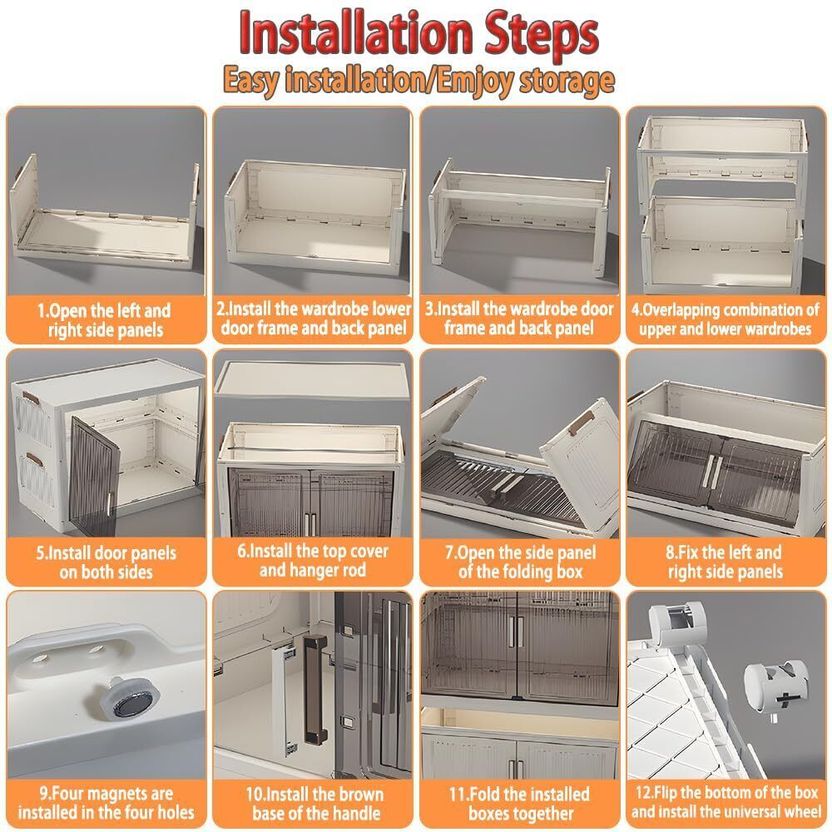 Installation Steps

Easy installation/Emjoy storage

1.Open the left and right side panels

2.Install the wardrobe lower door frame and back panel

3.Install the wardrobe door frame and back panel

4.Overlapping combination of upper and lower wardrobes

5.Install door panels on both sides

6.Install the top cover and hanger rod

7.Open the side panel of the folding box

8.Fix the left and right side panels

9.Four magnets are installed in the four holes

10.Install the brown base of the handle

11.Fold the installed boxes together

12.Flip the bottom of the box and install the universal wheel