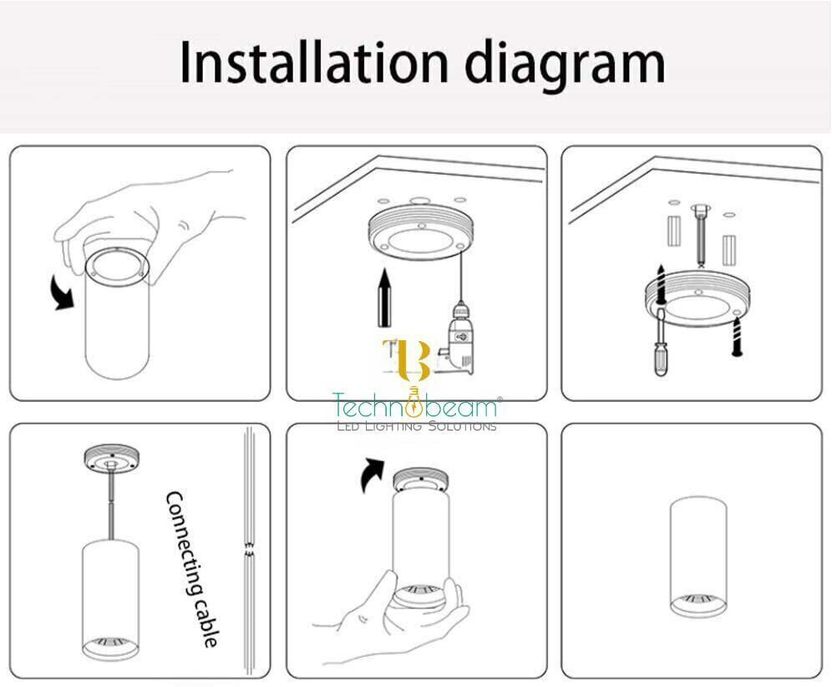 Installation diagram

TB
Technobeam®
LED LIGHTING SOLUTIONS

Connecting cable