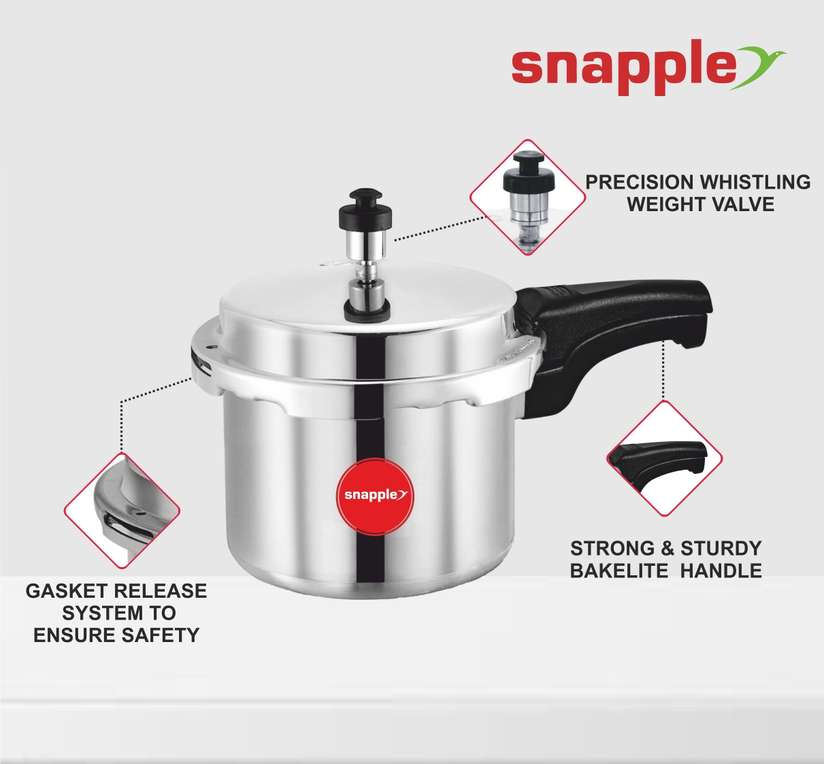 snapple

PRECISION WHISTLING WEIGHT VALVE

snapple

STRONG & STURDY BAKELITE HANDLE

GASKET RELEASE SYSTEM TO ENSURE SAFETY