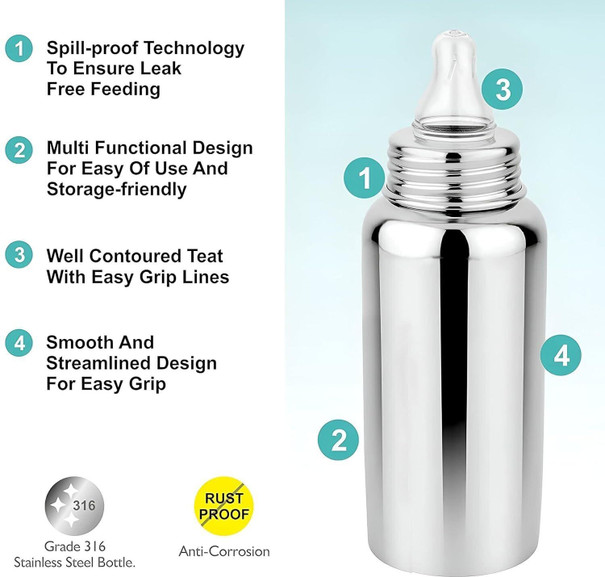 1 Spill-proof Technology To Ensure Leak Free Feeding

2 Multi Functional Design For Easy Of Use And Storage-friendly

3 Well Contoured Teat With Easy Grip Lines

4 Smooth And Streamlined Design For Easy Grip

316

Grade 316
Stainless Steel Bottle.

RUST PROOF

Anti-Corrosion

3

1

4

2