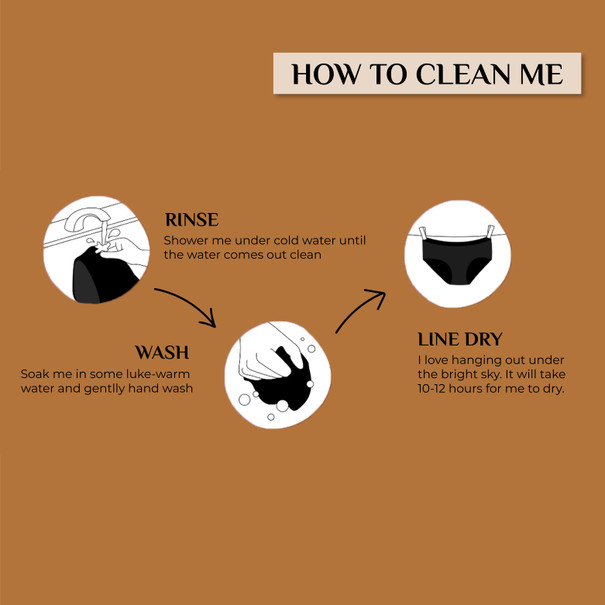 HOW TO CLEAN ME

RINSE
Shower me under cold water until the water comes out clean

WASH
Soak me in some luke-warm water and gentlly hand wash

LINE DRY
I love hanging out under the bright sky. It will take 10-12 hours for me to dry.