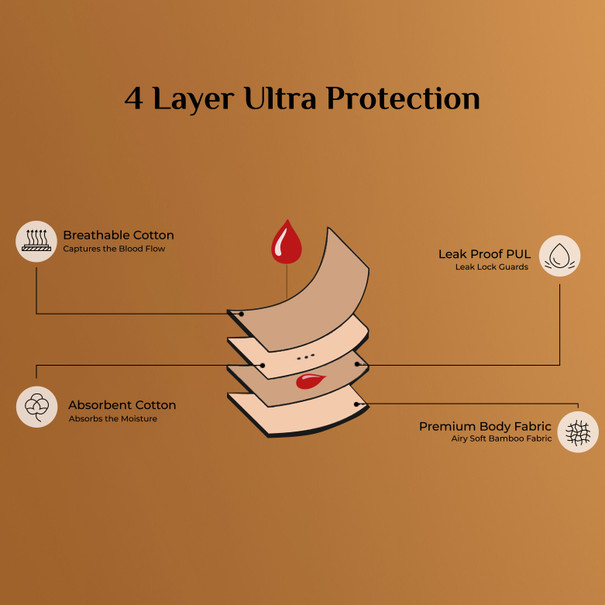 4 Layer Ultra Protection

Breathable Cotton
Captures the Blood Flow

Leak Proof PUL
Leak Lock Guards

Absorbent Cotton
Absorbs the Moisture

Premium Body Fabric
Airy Soft Bamboo Fabric