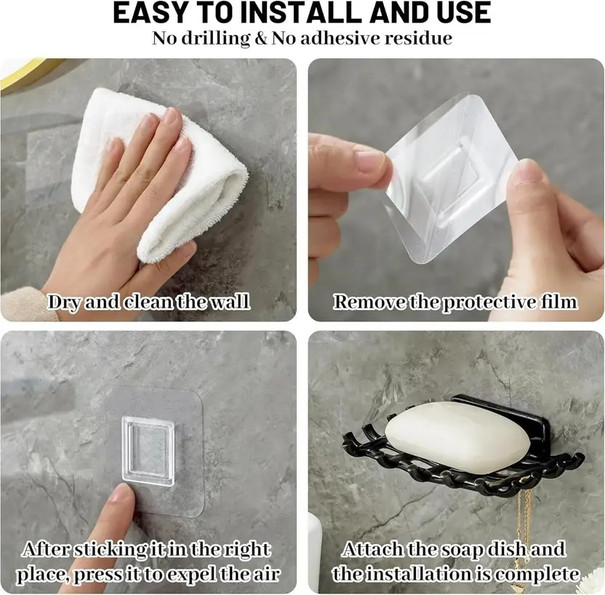 EASY TO INSTALL AND USE
No drilling & No adhesive residue

Dry and clean the wall

Remove the protective film

After sticking it in the right place, press it to expel the air

Attach the soap dish and the installation is complete