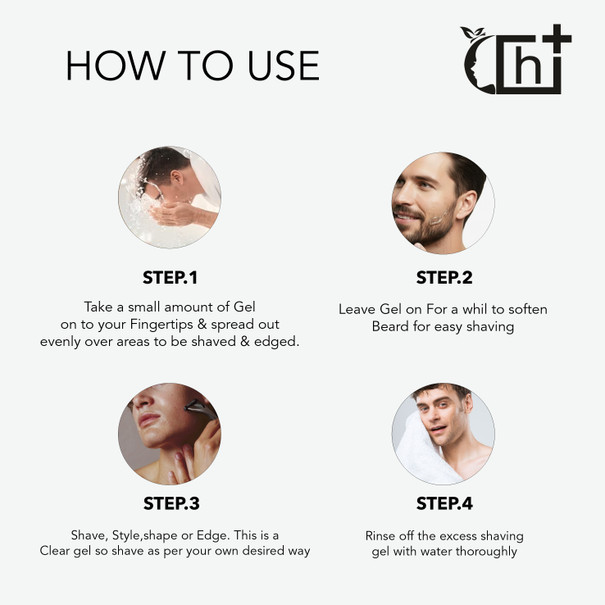 HOW TO USE

h+

STEP.1

Take a small amount of Gel on to your Fingertips & spread out evenly over areas to be shaved & edged.

STEP.2

Leave Gel on For a whil to soften Beard for easy shaving

STEP.3

Shave, Style,shape or Edge. This is a Clear gel so shave as per your own desired way

STEP.4

Rinse off the excess shaving gel with water thoroughly