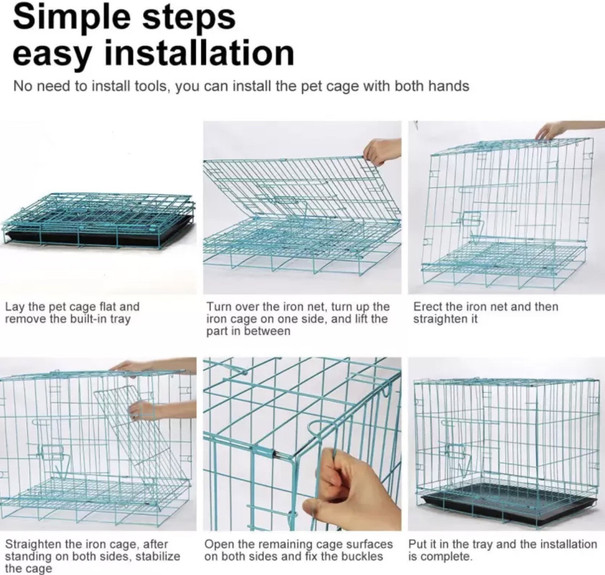 Simple steps
easy installation

No need to install tools, you can install the pet cage with both hands

Lay the pet cage flat and remove the built-in tray

Turn over the iron net, turn up the iron cage on one side, and lift the part in between

Erect the iron net and then straighten it

Straighten the iron cage, after standing on both sides, stabilize the cage

Open the remaining cage surfaces on both sides and fix the buckles

Put it in the tray and the installation is complete.