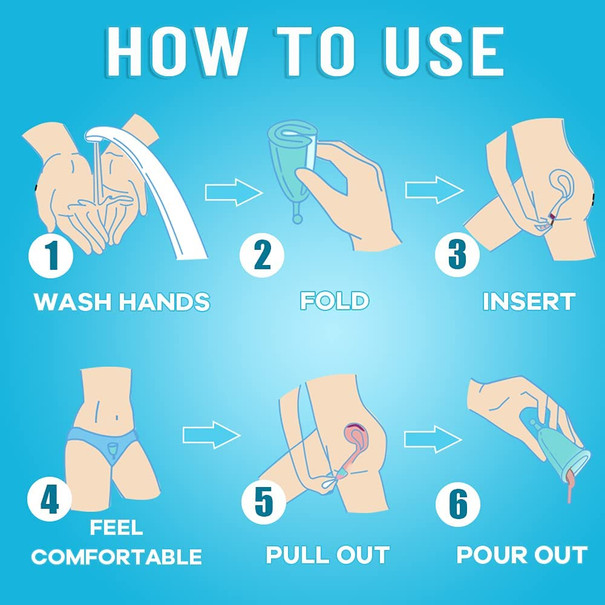 HOW TO USE

1
WASH HANDS

2
FOLD

3
INSERT

4
FEEL COMFORTABLE

5
PULL OUT

6
POUR OUT