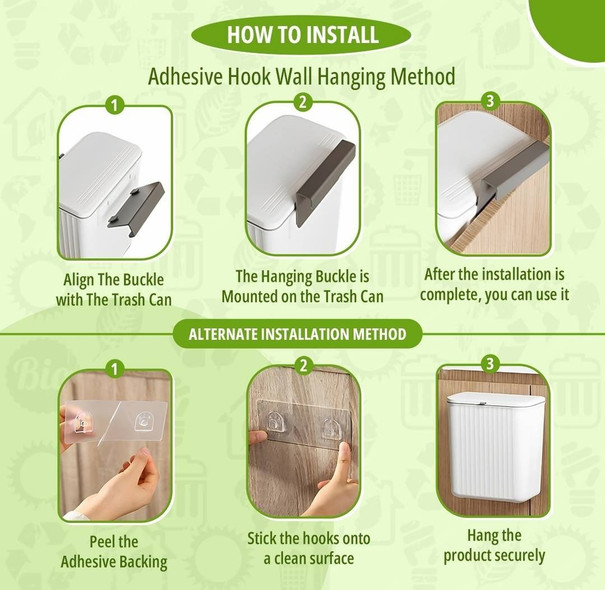 HOW TO INSTALL

Adhesive Hook Wall Hanging Method

1

Align The Buckle with The Trash Can

2

The Hanging Buckle is Mounted on the Trash Can

3

After the installation is complete, you can use it

ALTERNATE INSTALLATION METHOD

1

Peel the Adhesive Backing

2

Stick the hooks onto a clean surface

3

Hang the product securely