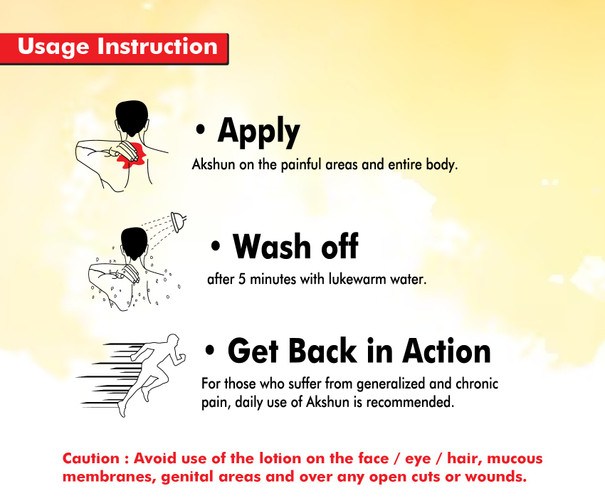 Usage Instruction

• Apply
Akshun on the painful areas and entire body.

• Wash off
after 5 minutes with lukewarm water.

• Get Back in Action
For those who suffer from generalized and chronic pain, daily use of Akshun is recommended.

Caution : Avoid use of the lotion on the face / eye / hair, mucous membranes, genital areas and over any open cuts or wounds.