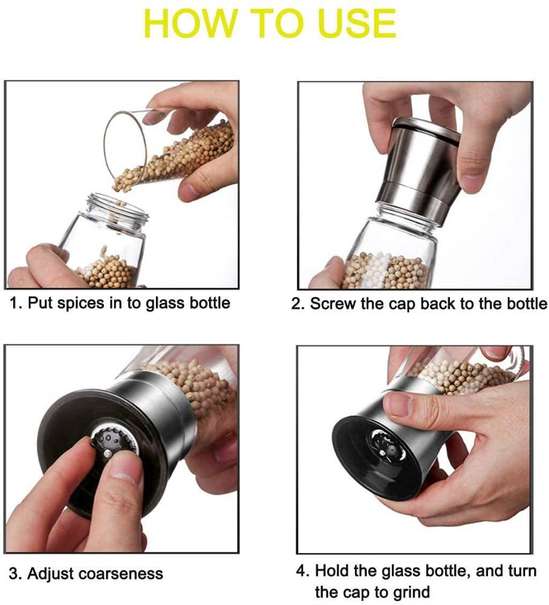 HOW TO USE

1. Put spices in to glass bottle

2. Screw the cap back to the bottle

3. Adjust coarseness

4. Hold the glass bottle, and turn the cap to grind