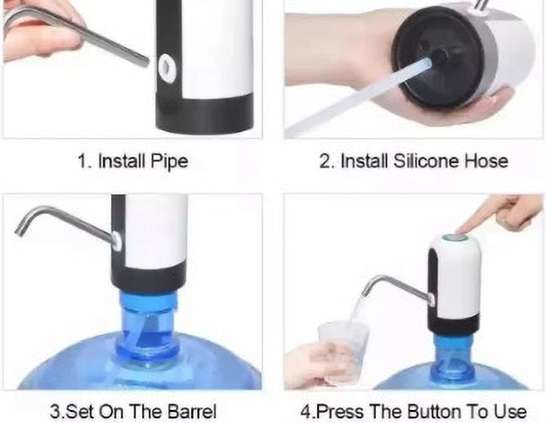 1. Install Pipe

2. Install Silicone Hose

3.Set On The Barrel

4.Press The Button To Use