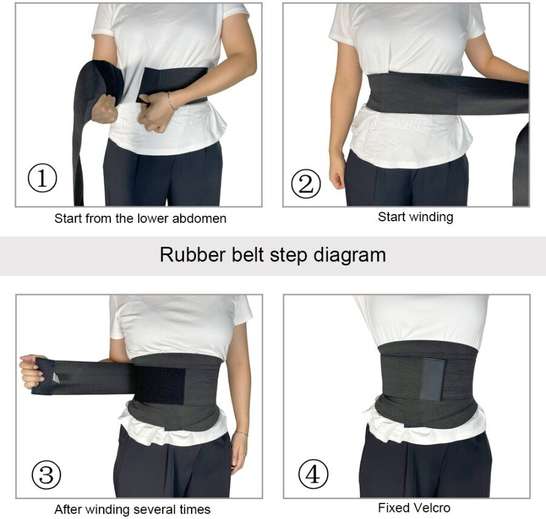 ①

Start from the lower abdomen

②

Start winding

Rubber belt step diagram

③

After winding several times

④

Fixed Velcro