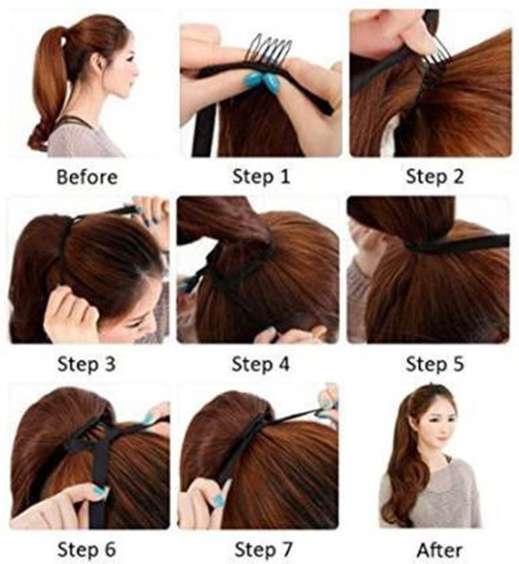 Before
Step 1
Step 2
Step 3
Step 4
Step 5
Step 6
Step 7
After