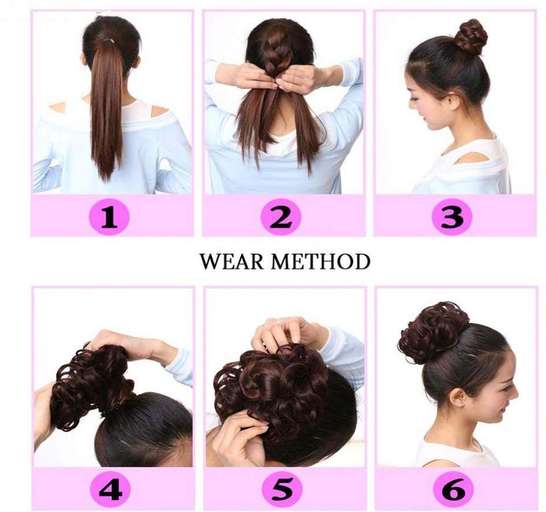 1

2

3

WEAR METHOD

4

5

6