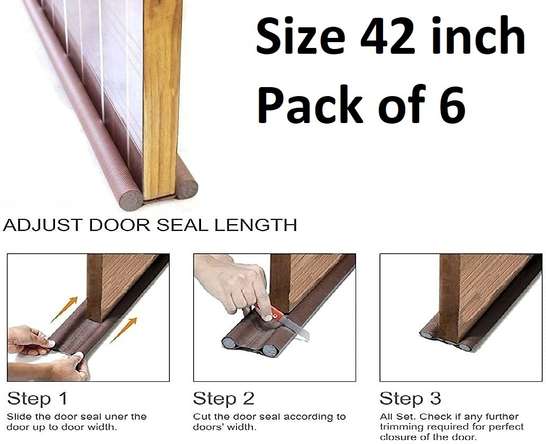 Size 42 inch
Pack of 6

ADJUST DOOR SEAL LENGTH

Step 1
Slide the door seal uner the door up to door width.

Step 2
Cut the door seal according to doors' width.

Step 3
All Set. Check if any further trimming required for perfect closure of the door.