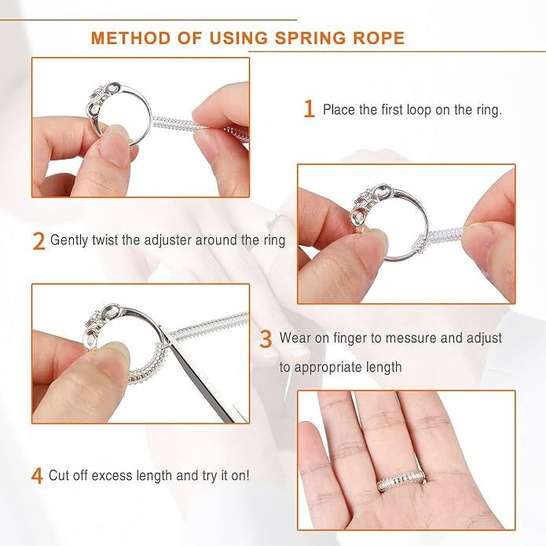 METHOD OF USING SPRING ROPE

1 Place the first loop on the ring.

2 Gently twist the adjuster around the ring

3 Wear on finger to messure and adjust to appropriate length

4 Cut off excess length and try it on!