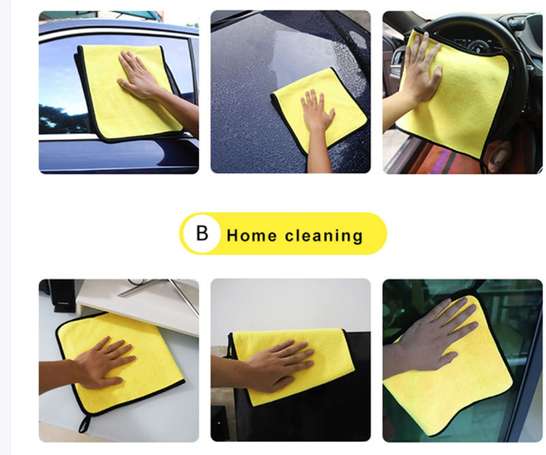 B Home cleaning