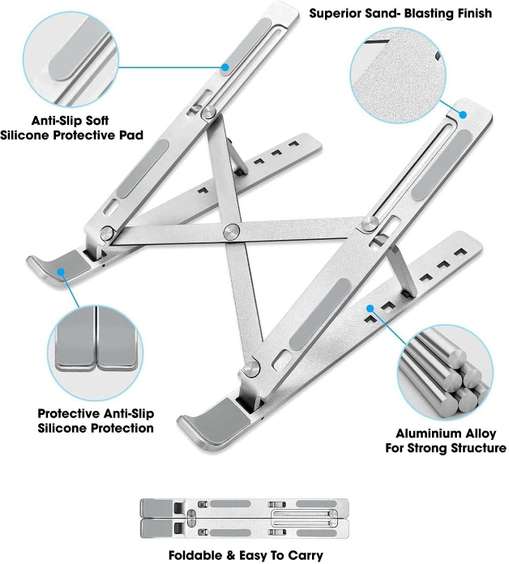 Superior Sand- Blasting Finish

Anti-Slip Soft Silicone Protective Pad

Protective Anti-Slip Silicone Protection

Aluminium Alloy For Strong Structure

Foldable & Easy To Carry