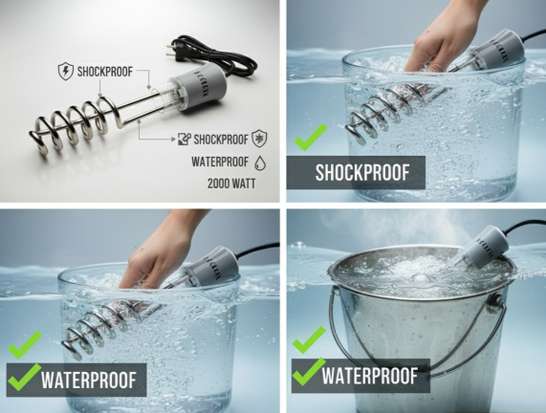 SHOCKPROOF

SHOCKPROOF

WATERPROOF

2000 WATT

SHOCKPROOF

WATERPROOF

WATERPROOF