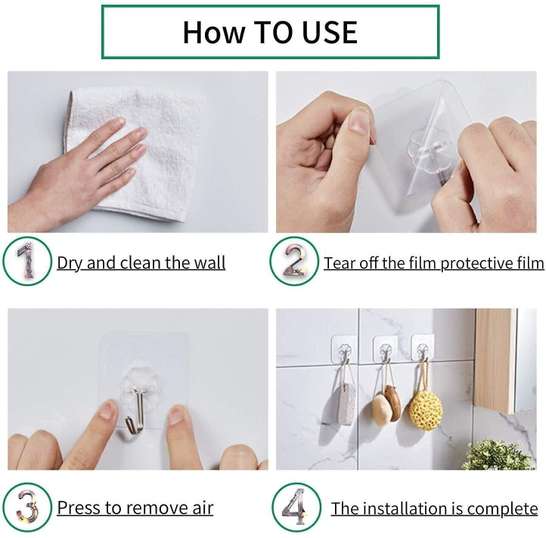 How TO USE

1 Dry and clean the wall

2 Tear off the film protective film

3 Press to remove air

4 The installation is complete