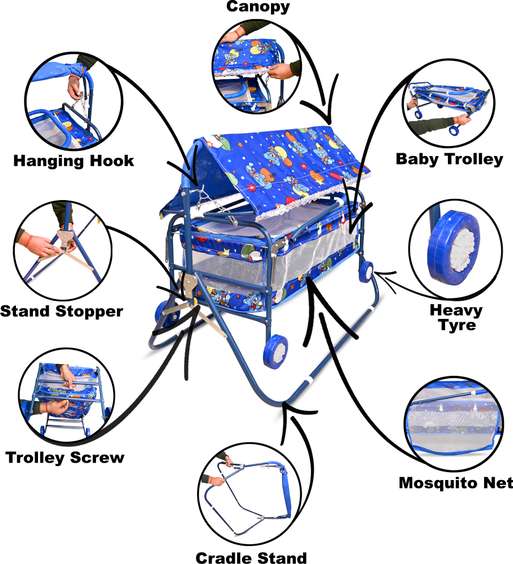 Canopy

Hanging Hook

Baby Trolley

Stand Stopper

Heavy Tyre

Trolley Screw

Mosquito Net

Cradle Stand