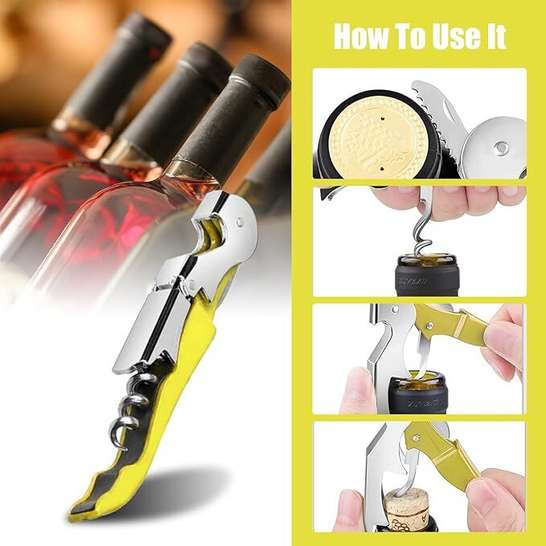 How To Use It