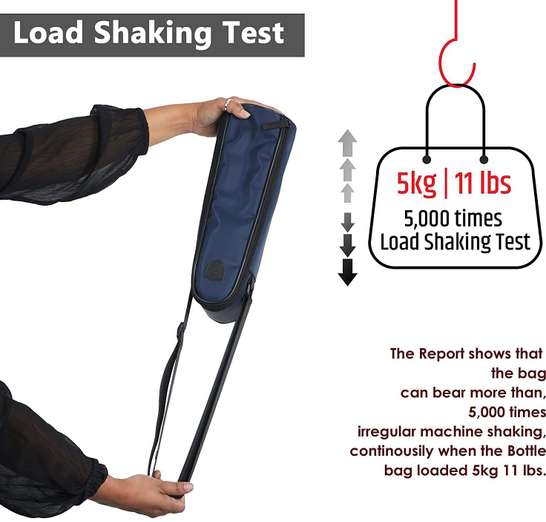 Load Shaking Test

5kg | 11 lbs
5,000 times
Load Shaking Test

The Report shows that the bag can bear more than, 5,000 times irregular machine shaking, continously when the Bottle bag loaded 5kg 11 lbs.