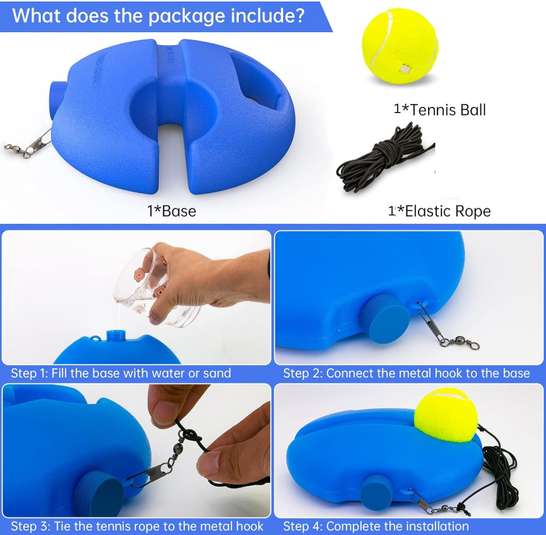 What does the package include?

1*Tennis Ball

1*Base

1*Elastic Rope

Step 1: Fill the base with water or sand

Step 2: Connect the metal hook to the base

Step 3: Tie the tennis rope to the metal hook

Step 4: Complete the installation