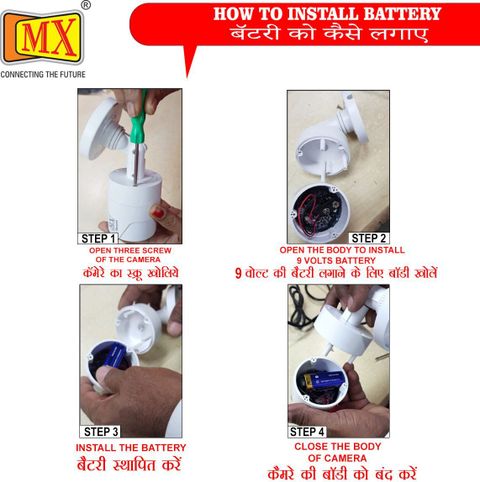 MX®
CONNECTING THE FUTURE

HOW TO INSTALL BATTERY
बॅटरी को कैसे लगाए

STEP 1
OPEN THREE SCREW
OF THE CAMERA
कॅमेरे का स्क्रू खोलिये

STEP 2
OPEN THE BODY TO INSTALL
9 VOLTS BATTERY
9 वोल्ट की बैटरी लगाने के लिए बॉडी खोलें

STEP 3
INSTALL THE BATTERY
बैटरी स्थापित करें

STEP 4
CLOSE THE BODY
OF CAMERA
कैमरे की बॉडी को बंद करें