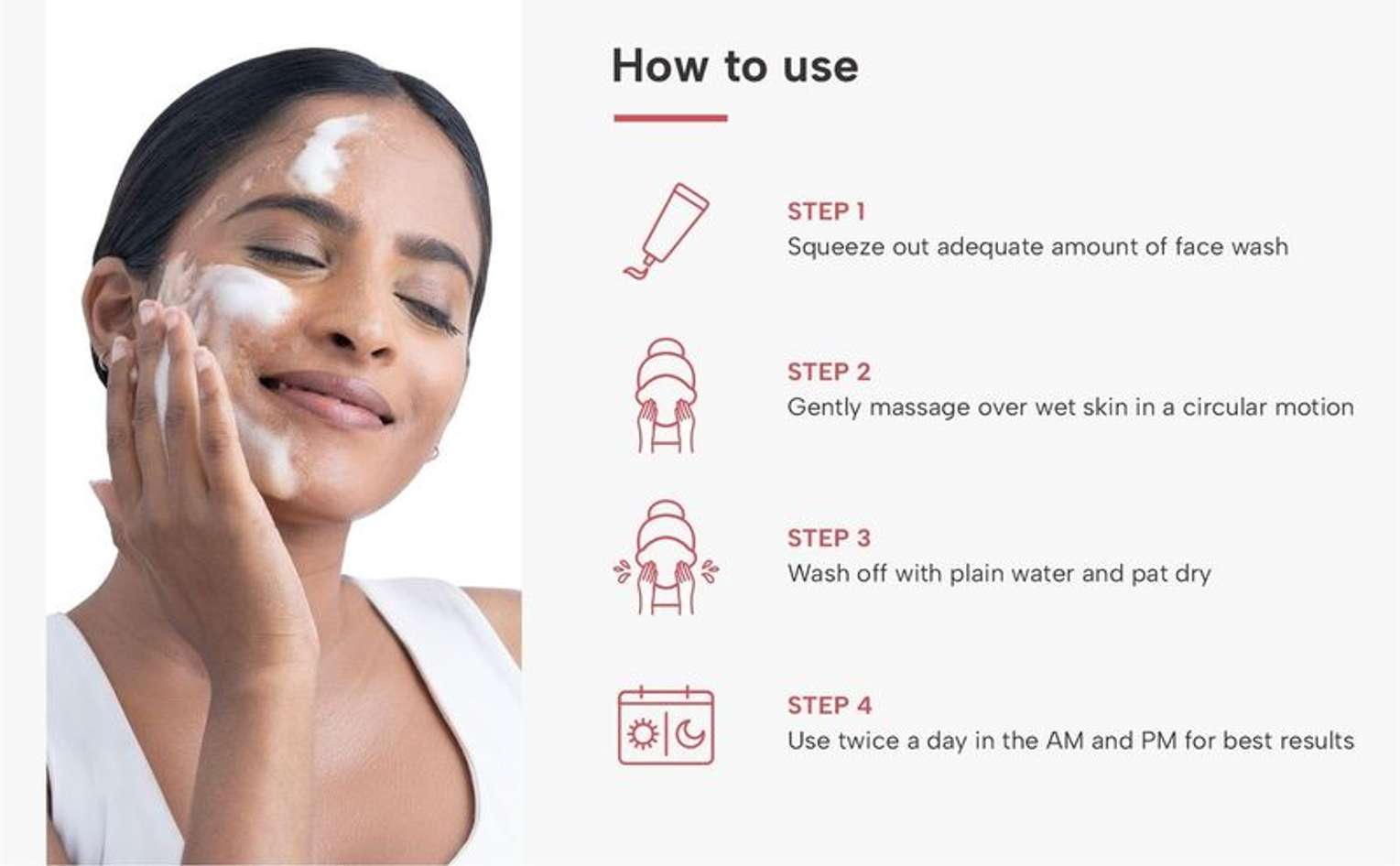 How to use

STEP 1
Squeeze out adequate amount of face wash

STEP 2
Gently massage over wet skin in a circular motion

STEP 3
Wash off with plain water and pat dry

STEP 4
Use twice a day in the AM and PM for best results