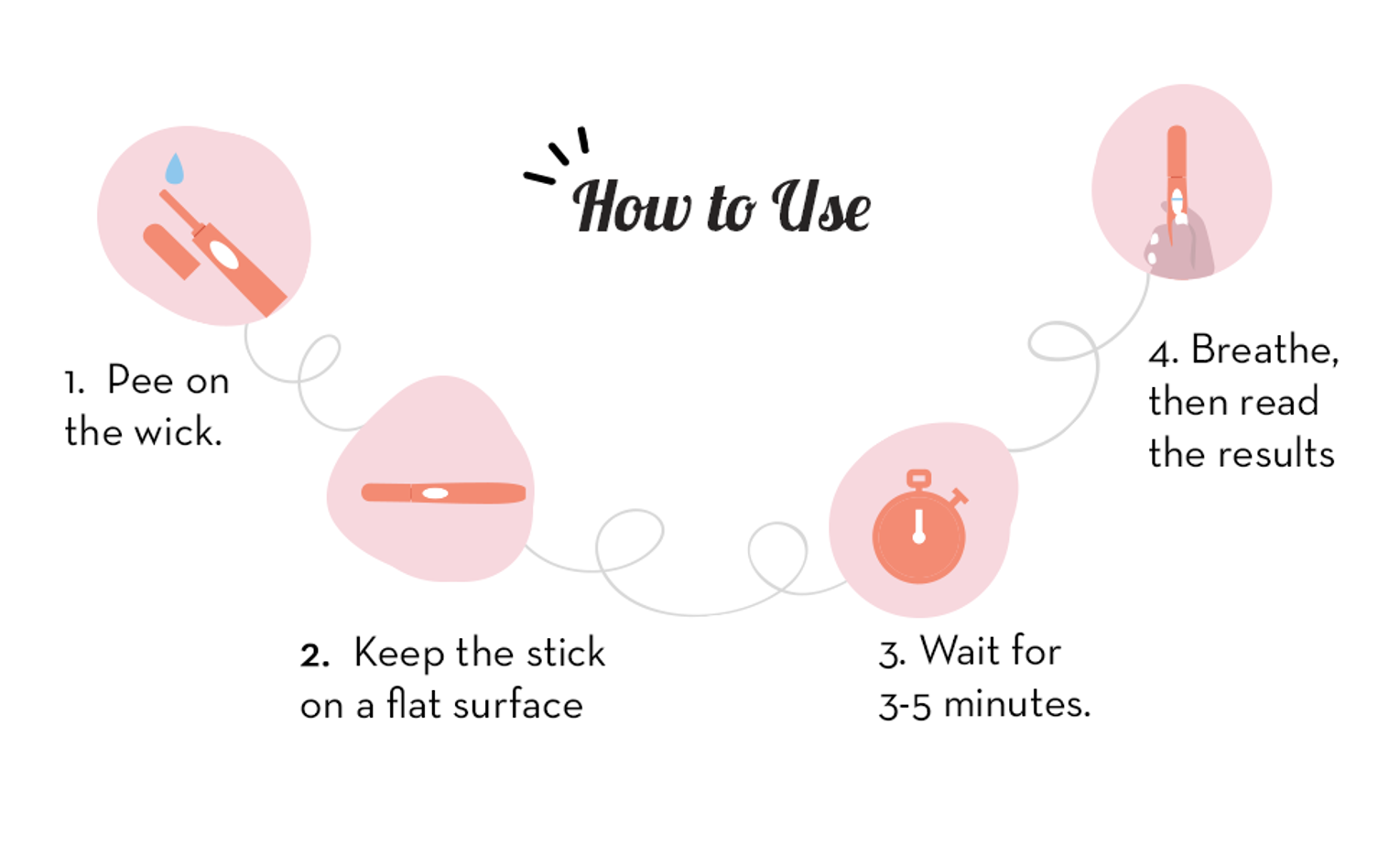 How to Use

1. Pee on the wick.

2. Keep the stick on a flat surface

3. Wait for 3-5 minutes.

4. Breathe, then read the results