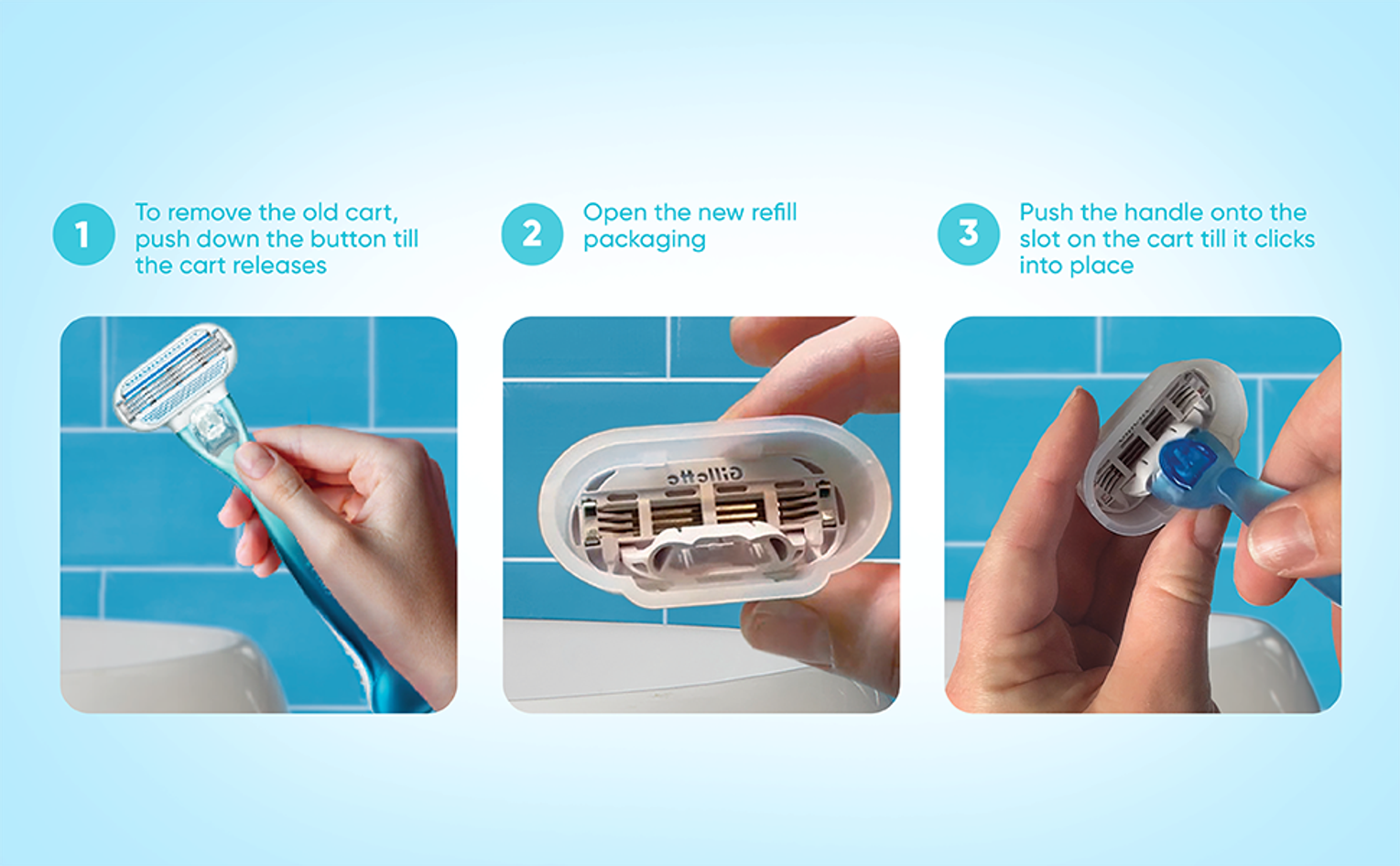 1 To remove the old cart, push down the button till the cart releases

2 Open the new refill packaging

3 Push the handle onto the slot on the cart till it clicks into place

Gillette