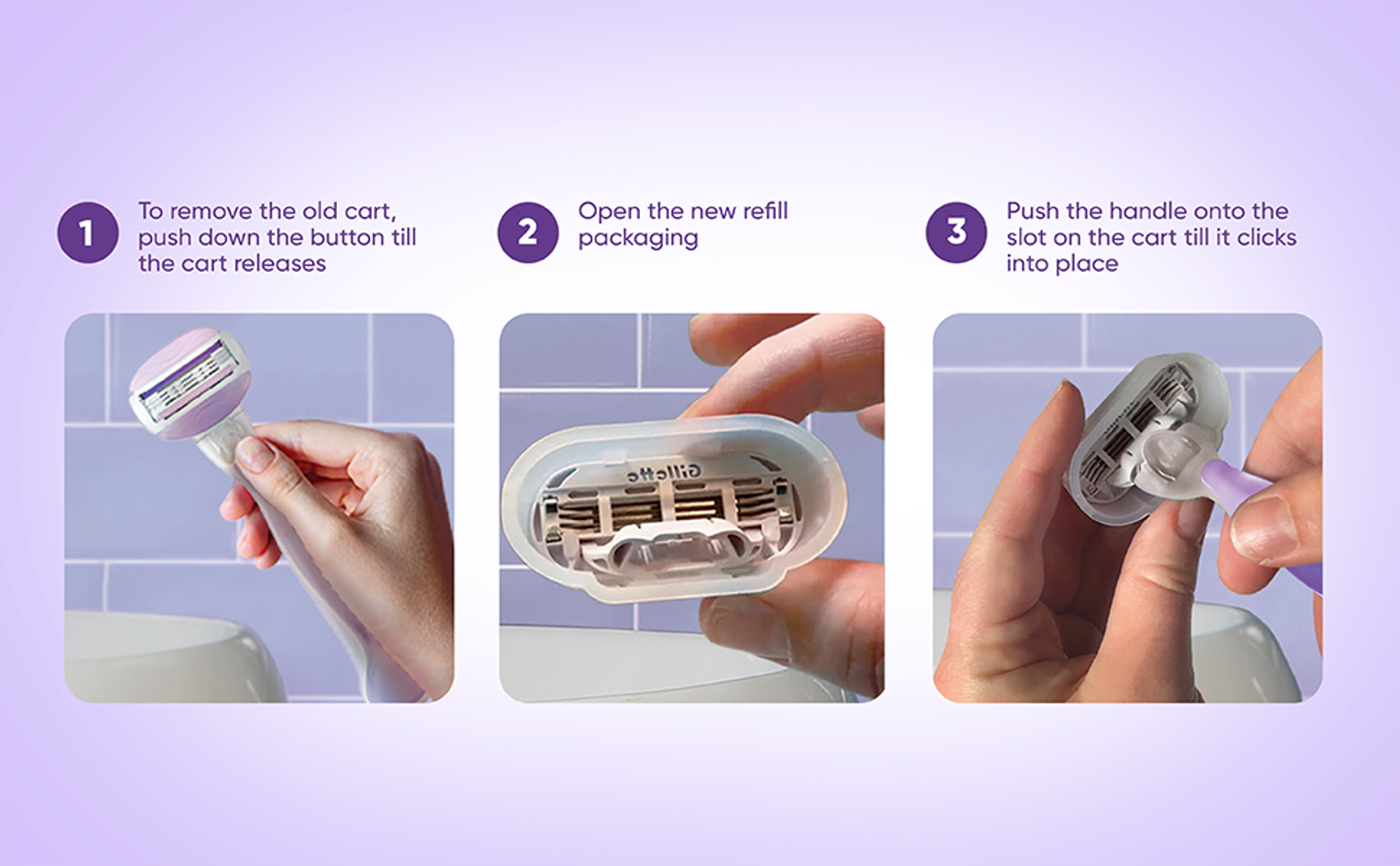 1 To remove the old cart, push down the button till the cart releases

2 Open the new refill packaging

3 Push the handle onto the slot on the cart till it clicks into place

Gillette