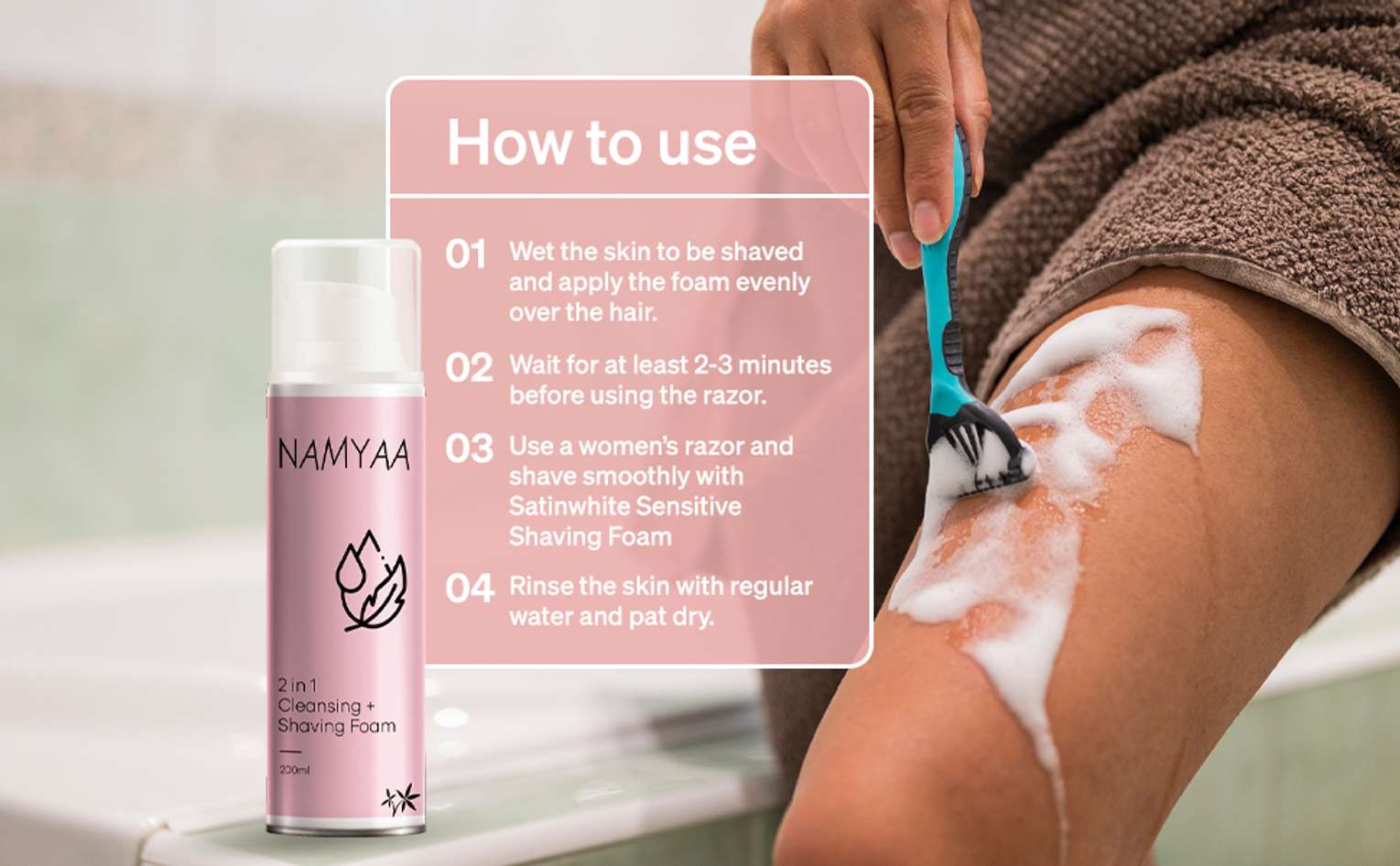 How to use

01 Wet the skin to be shaved and apply the foam evenly over the hair.

02 Wait for at least 2-3 minutes before using the razor.

03 Use a women's razor and shave smoothly with Satinwhite Sensitive Shaving Foam

04 Rinse the skin with regular water and pat dry.

NAMYAA

2 in 1
Cleansing +
Shaving Foam

200ml