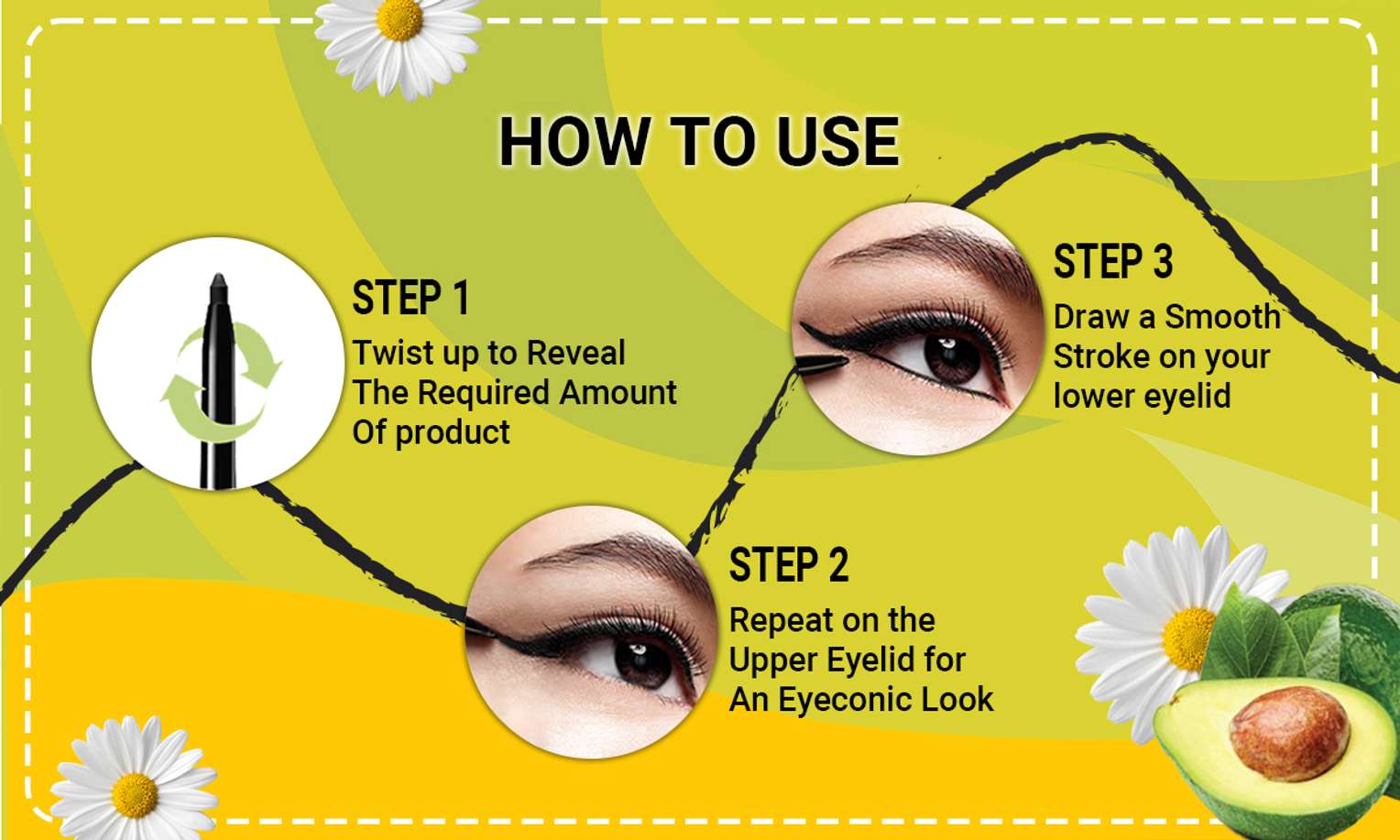 HOW TO USE

STEP 1
Twist up to Reveal The Required Amount Of product

STEP 2
Repeat on the Upper Eyelid for An Eyeconic Look

STEP 3
Draw a Smooth Stroke on your lower eyelid