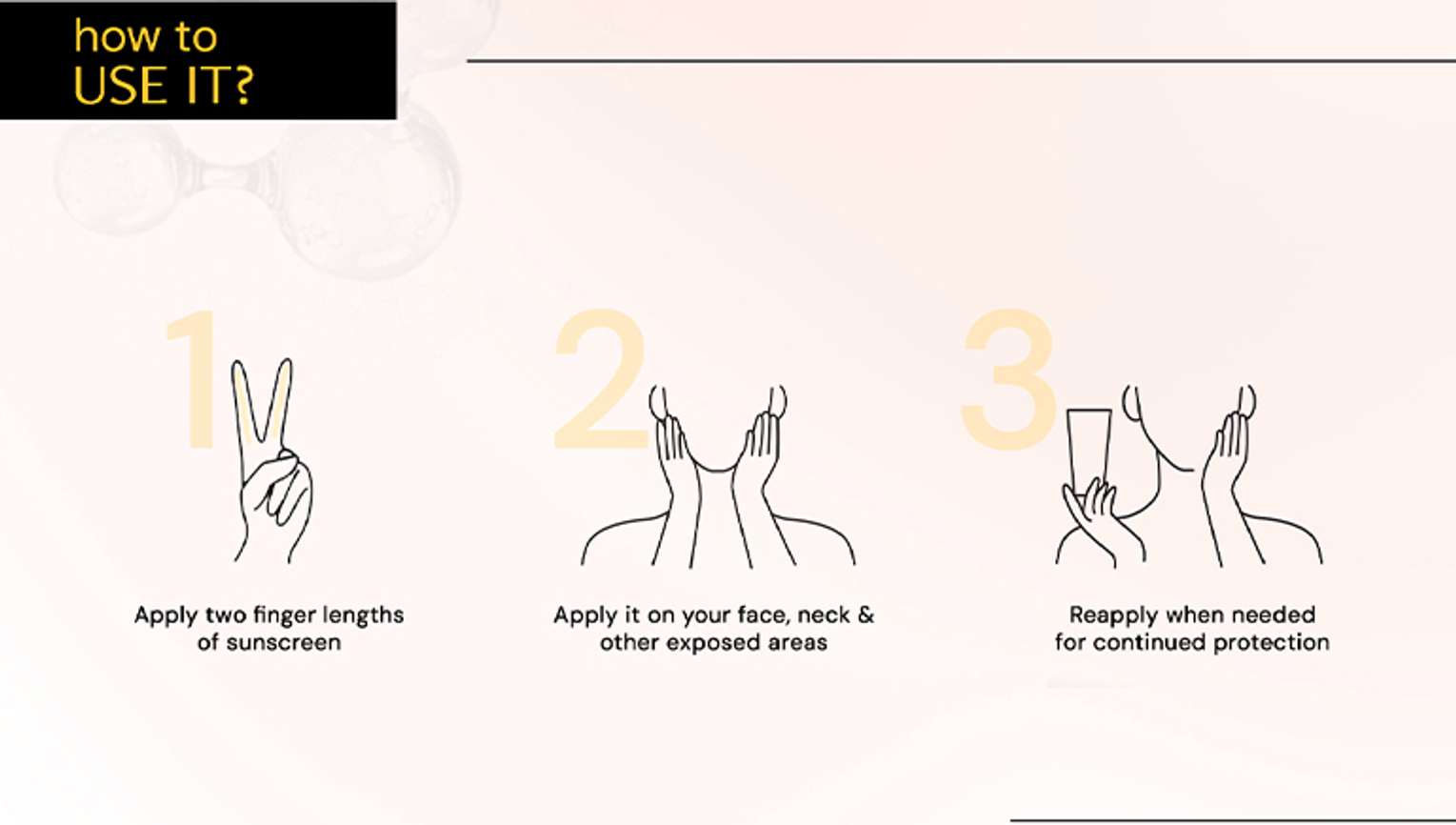 how to
USE IT?

1

Apply two finger lengths of sunscreen

2

Apply it on your face, neck & other exposed areas

3

Reapply when needed for continued protection