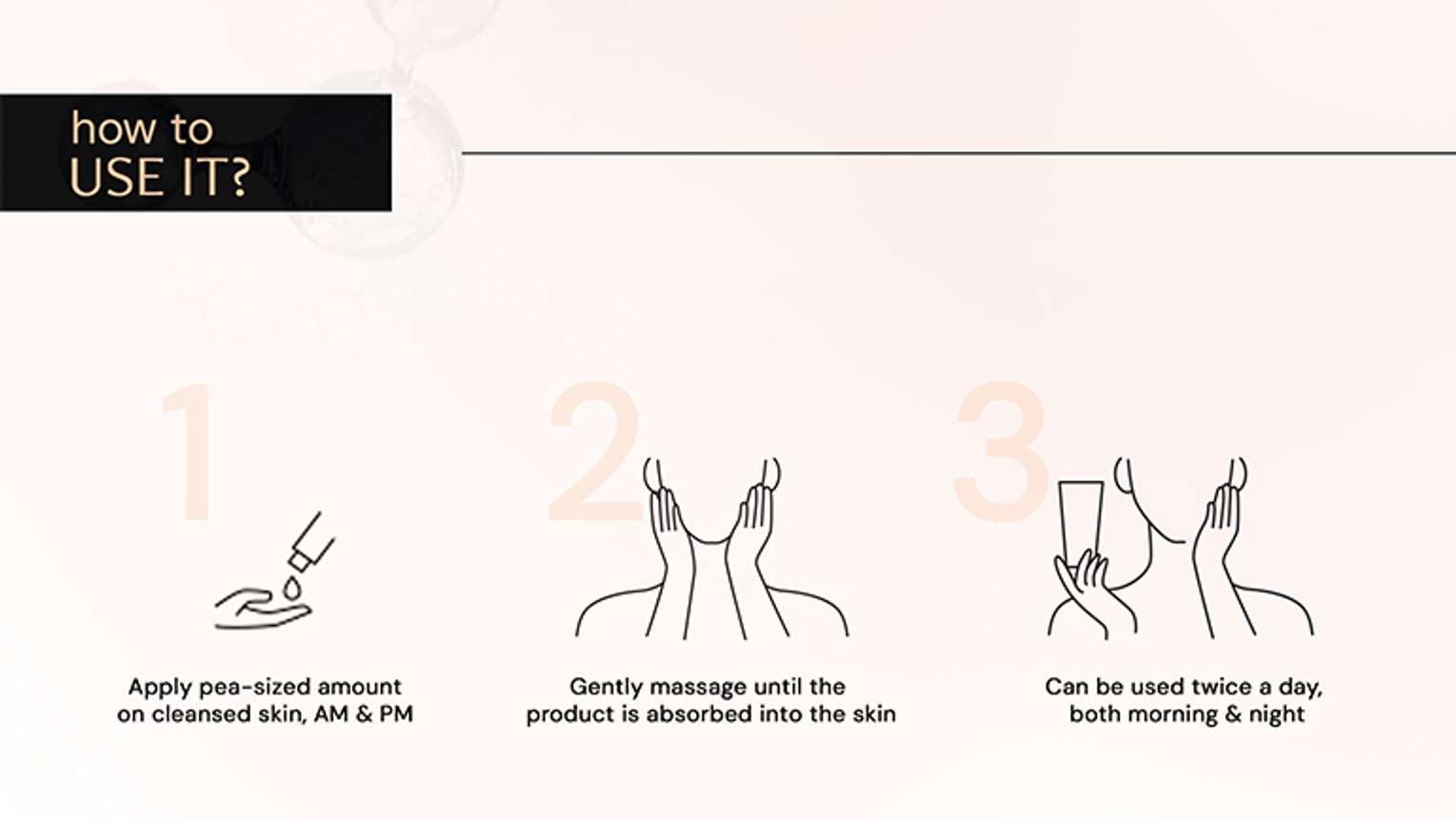 how to
USE IT?

1

Apply pea-sized amount on cleansed skin, AM & PM

2

Gently massage until the product is absorbed into the skin

3

Can be used twice a day, both morning & night