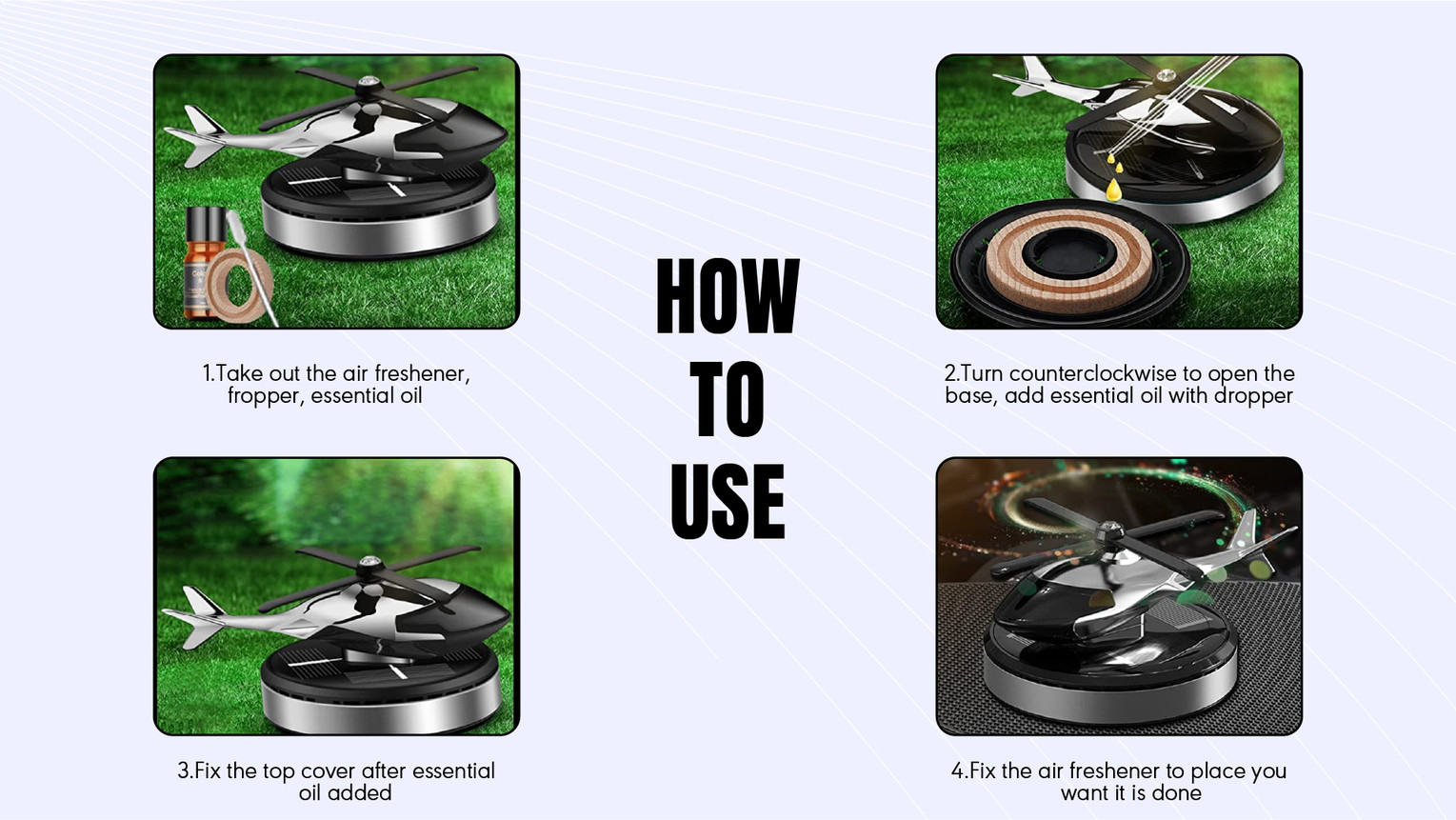 HOW TO USE

1.Take out the air freshener, fropper, essential oil

2.Turn counterclockwise to open the base, add essential oil with dropper

3.Fix the top cover after essential oil added

4.Fix the air freshener to place you want it is done