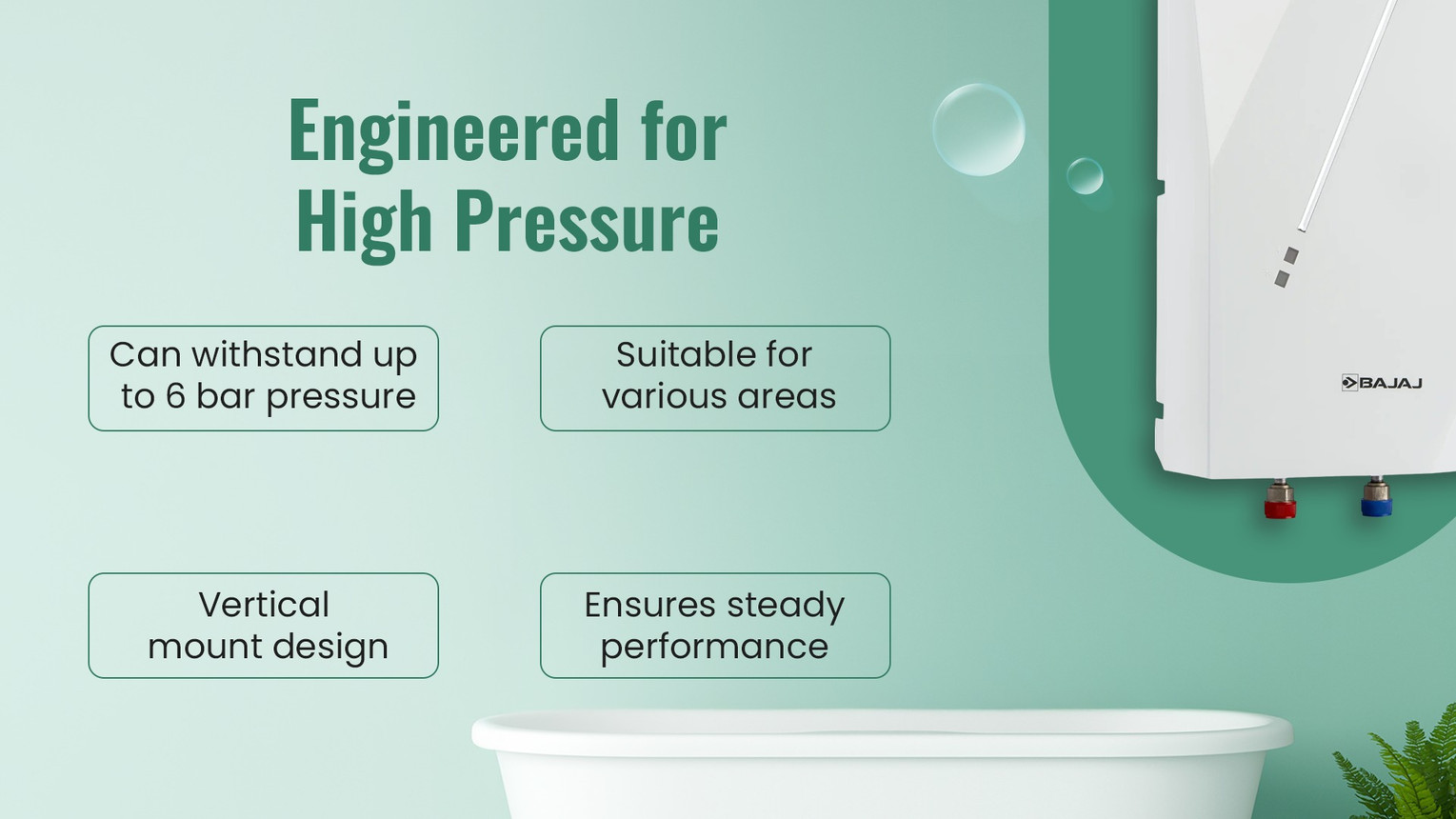 Engineered for High Pressure

Can withstand up to 6 bar pressure

Suitable for various areas

Vertical mount design

Ensures steady performance

BAJAJ