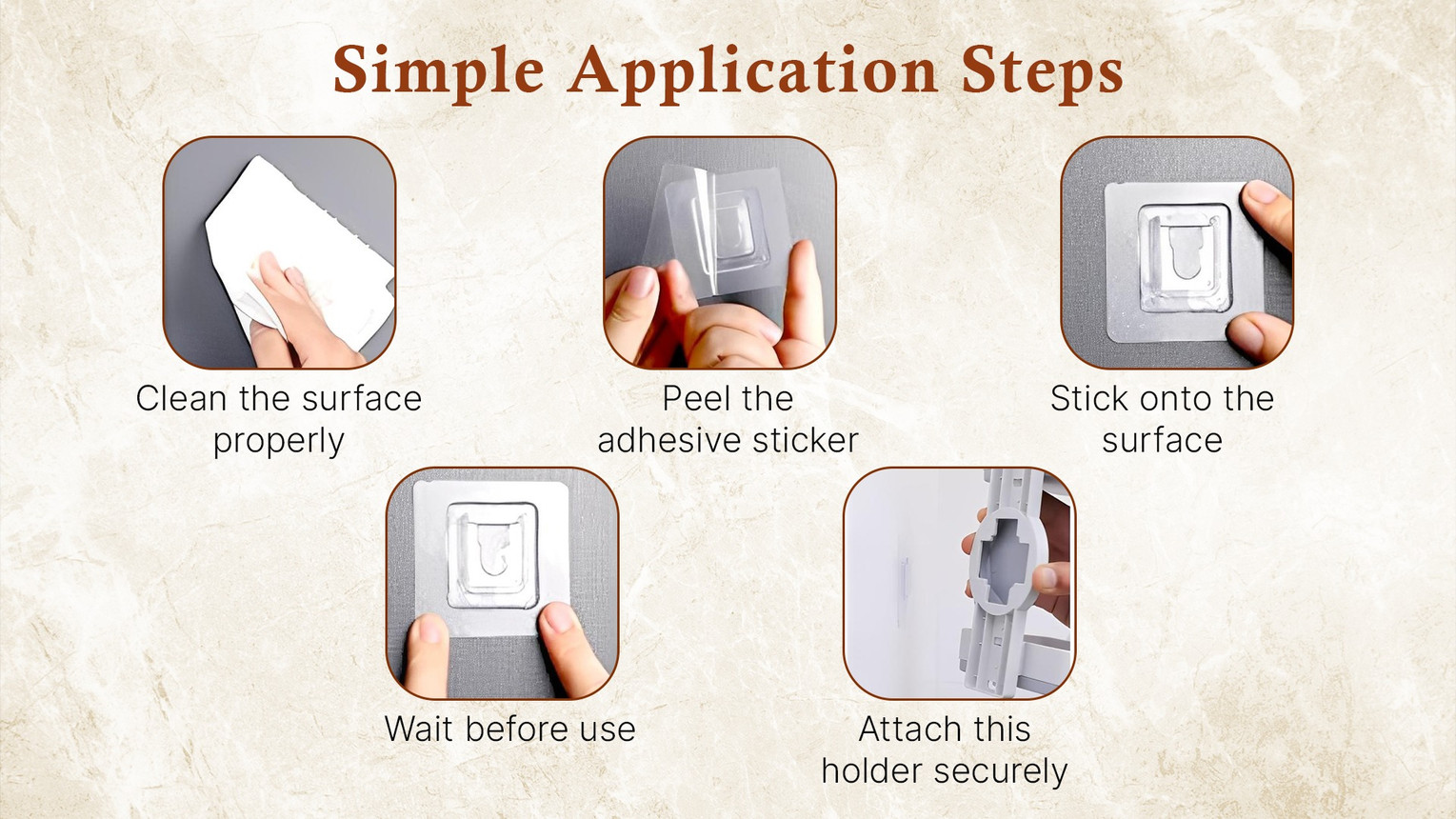 Simple Application Steps

Clean the surface properly

Peel the adhesive sticker

Stick onto the surface

Wait before use

Attach this holder securely