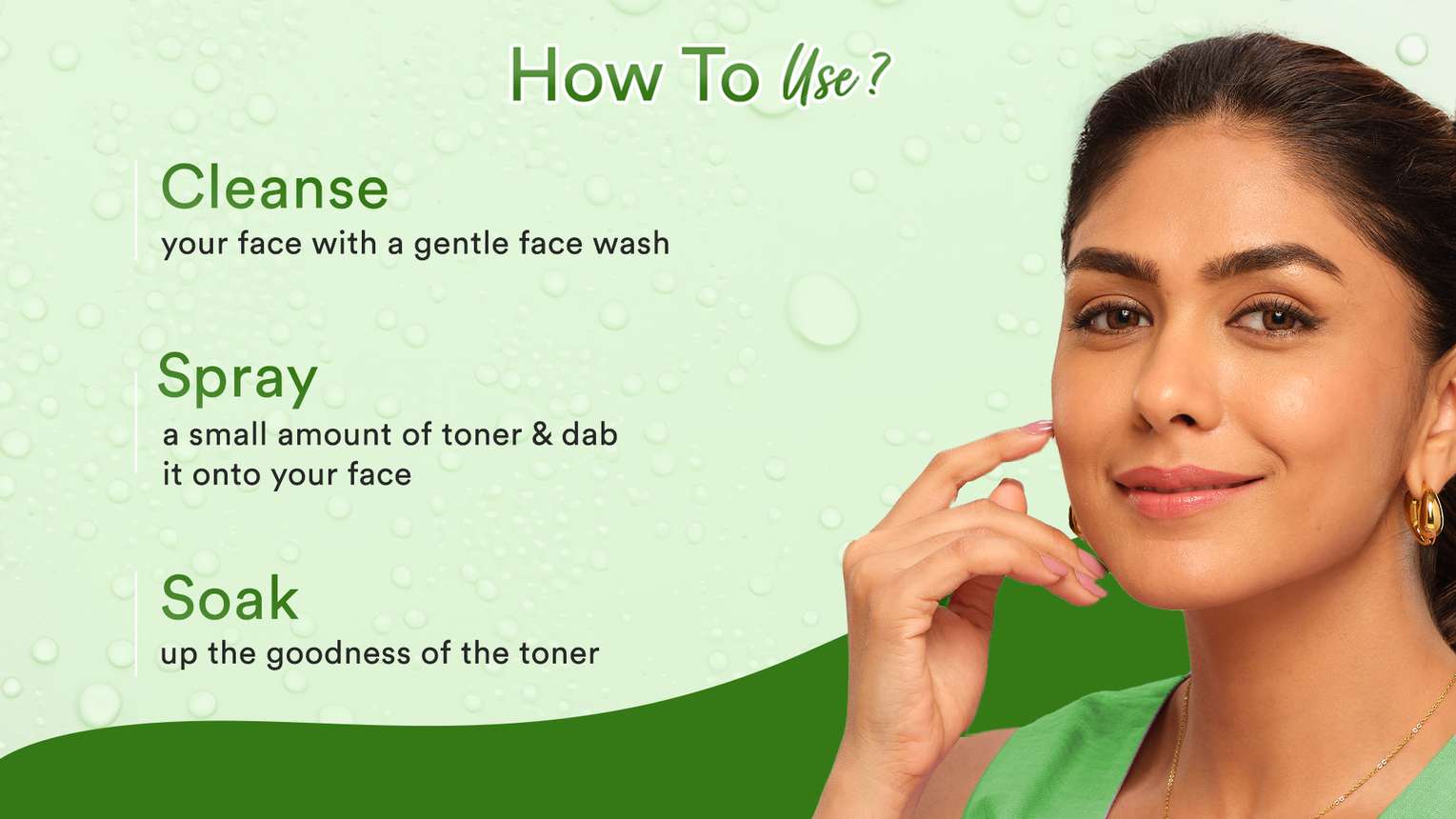 How To Use?

Cleanse
your face with a gentle face wash

Spray
a small amount of toner & dab it onto your face

Soak
up the goodness of the toner