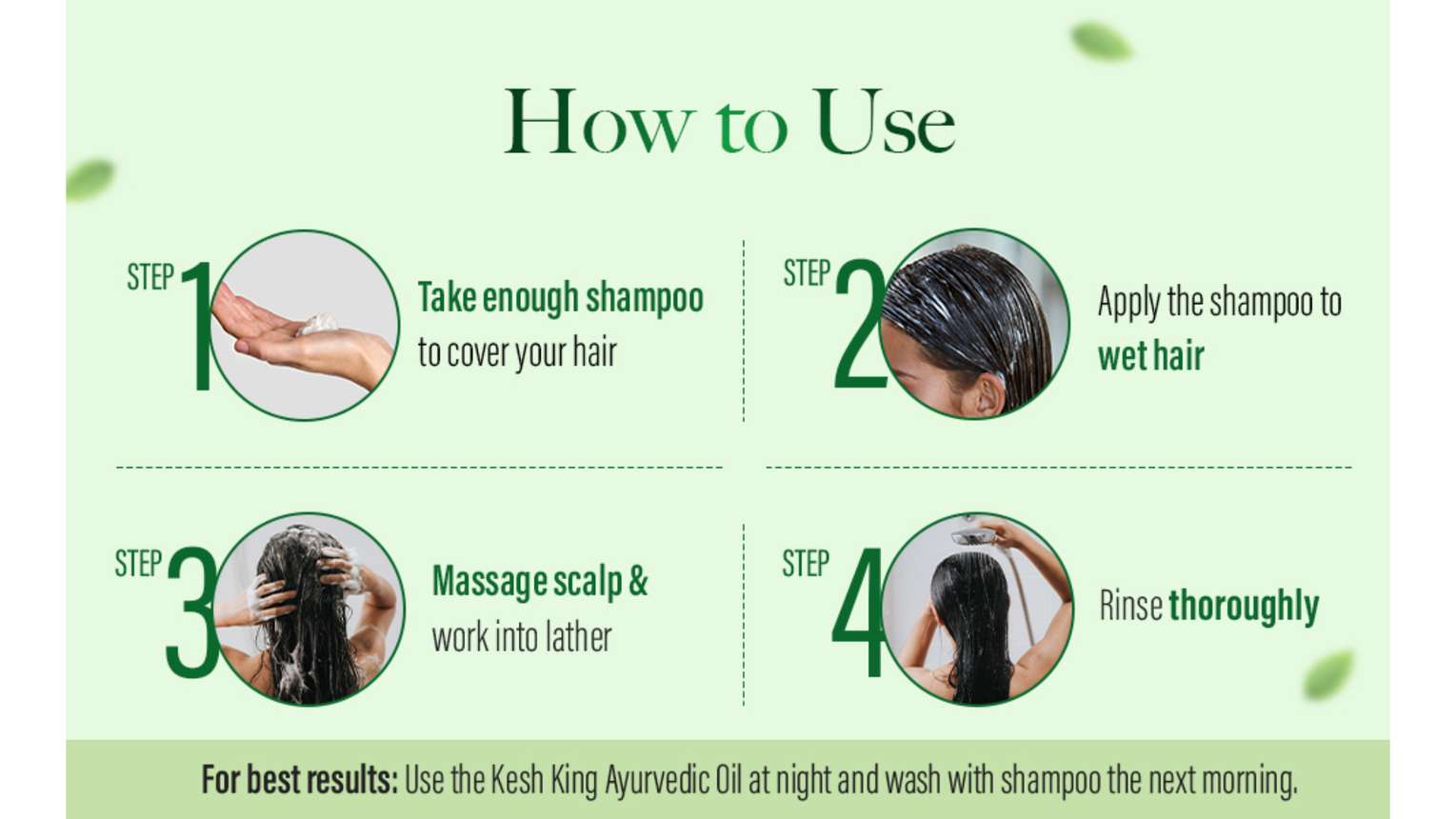 How to Use

STEP 1
Take enough shampoo to cover your hair

STEP 2
Apply the shampoo to wet hair

STEP 3
Massage scalp & work into lather

STEP 4
Rinse thoroughly

For best results: Use the Kesh King Ayurvedic Oil at night and wash with shampoo the next morning.