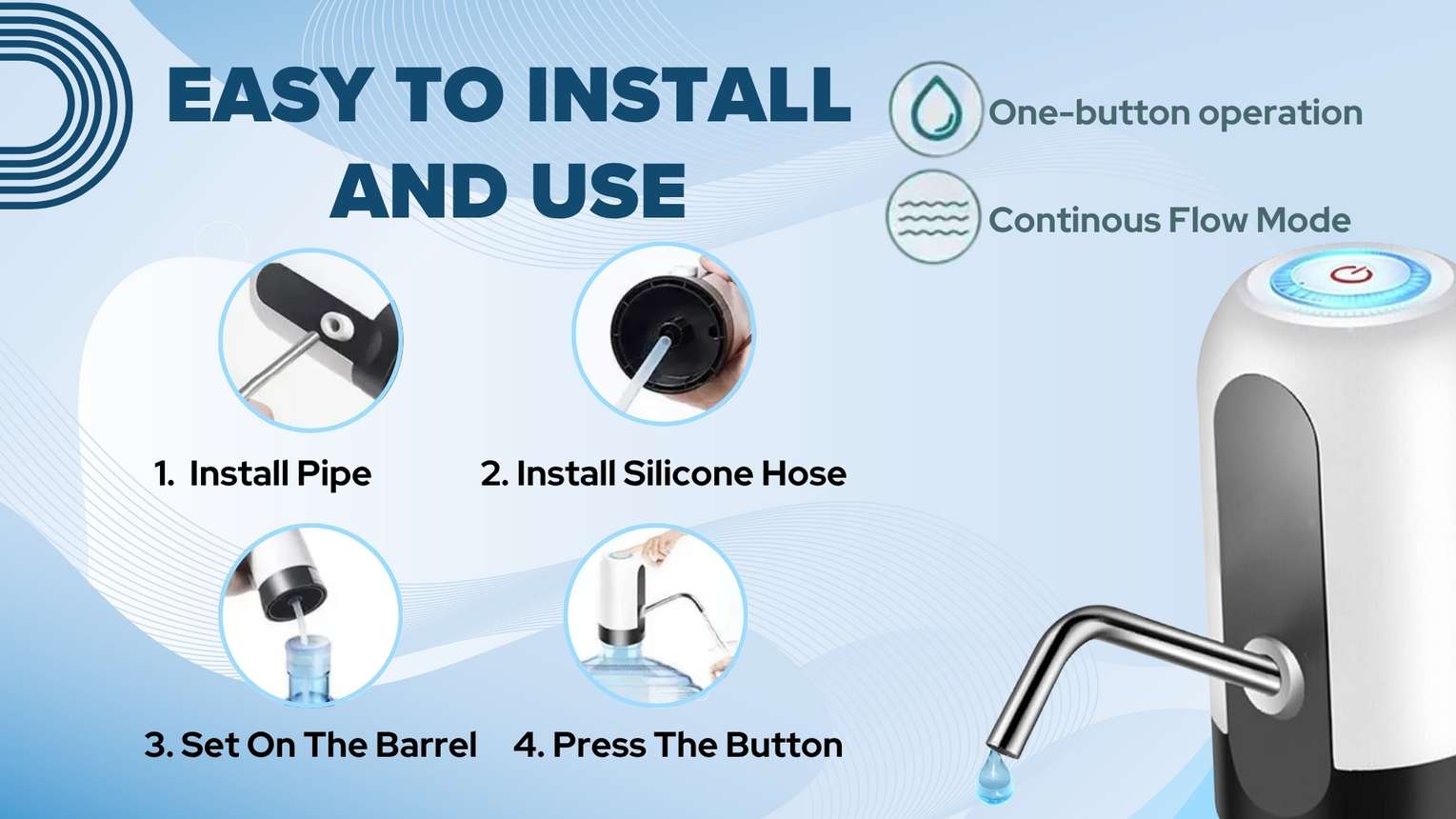 EASY TO INSTALL AND USE

One-button operation

Continous Flow Mode

1. Install Pipe

2. Install Silicone Hose

3. Set On The Barrel

4. Press The Button