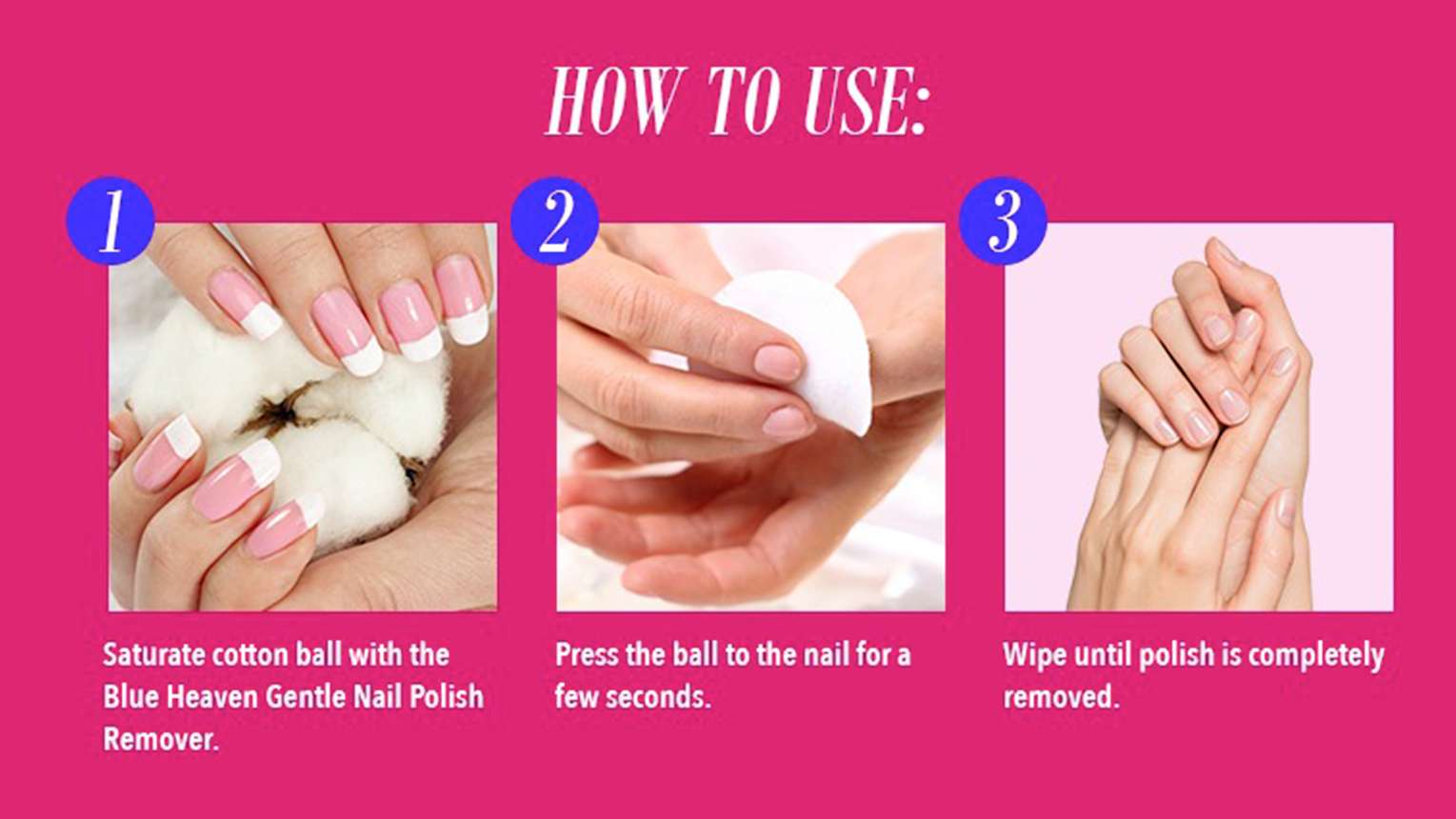 HOW TO USE:

1

Saturate cotton ball with the Blue Heaven Gentle Nail Polish Remover.

2

Press the ball to the nail for a few seconds.

3

Wipe until polish is completely removed.